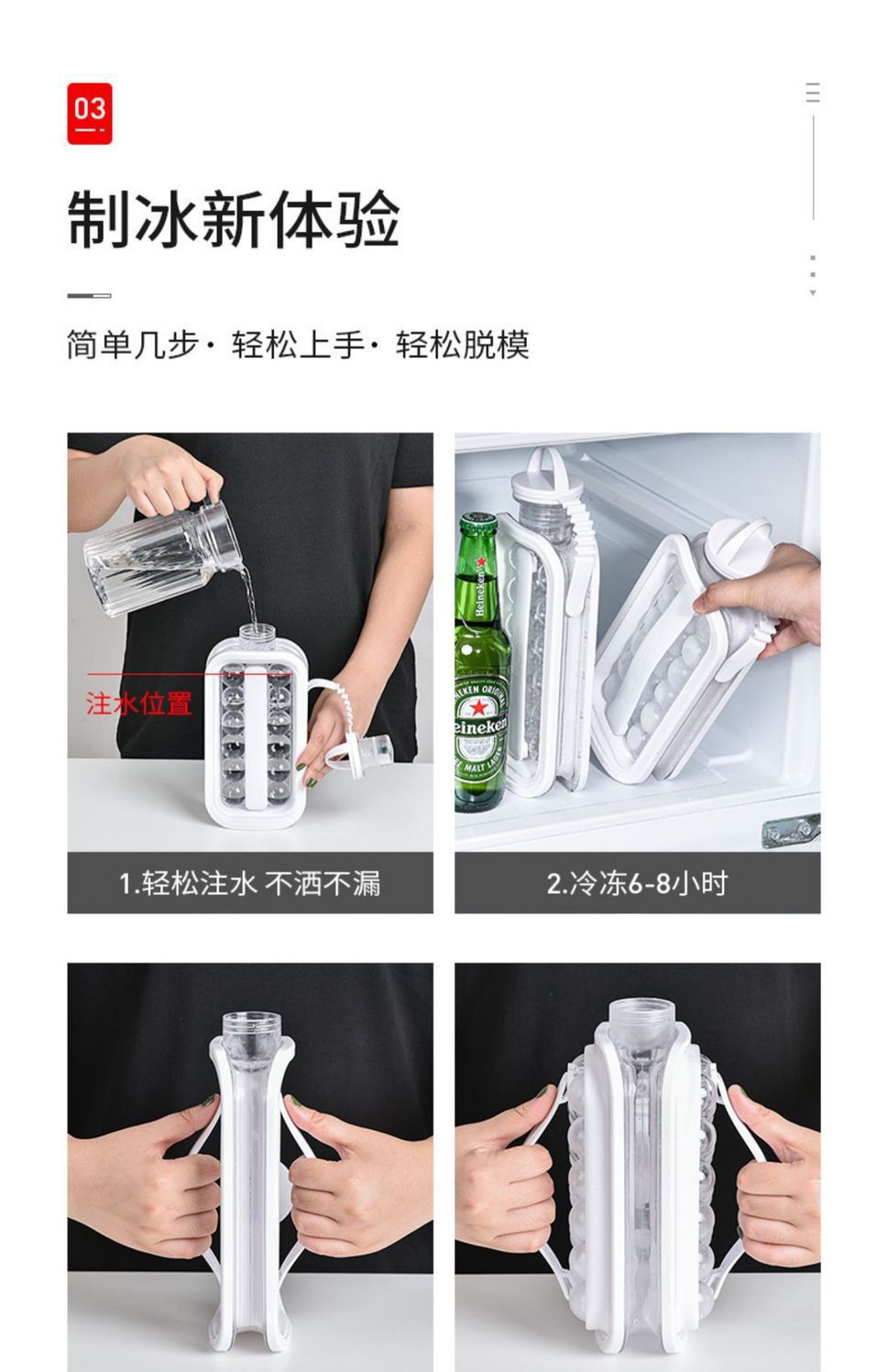 03

制冰新体验

简单几步· 轻松上手· 轻松脱模

注水位置

Heineken

1.轻松注水 不洒不漏

2.冷冻6-8小时