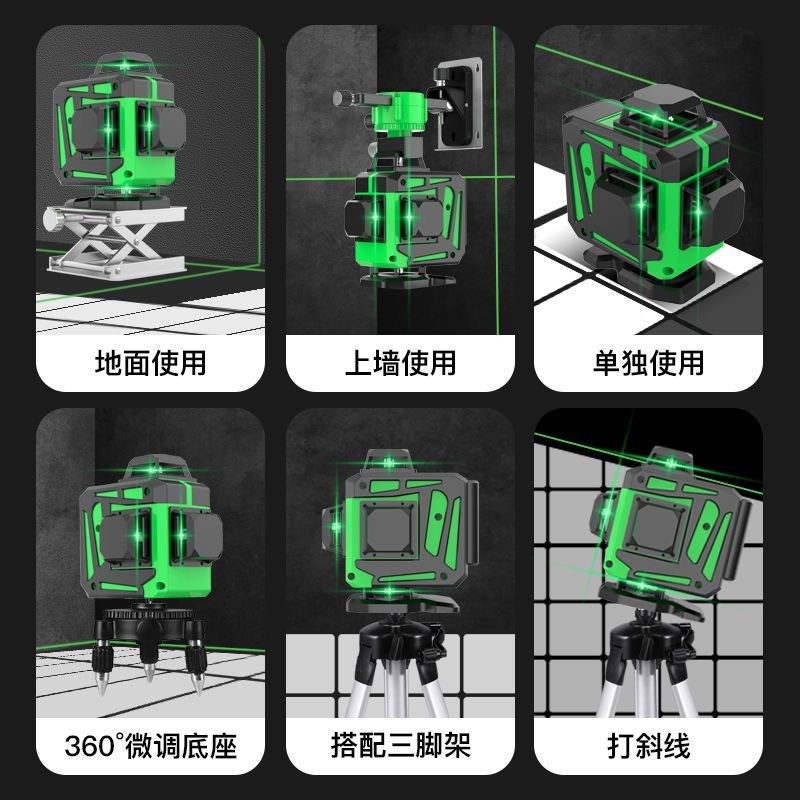 地面使用

上墙使用

单独使用

360°微调底座

搭配三脚架

打斜线