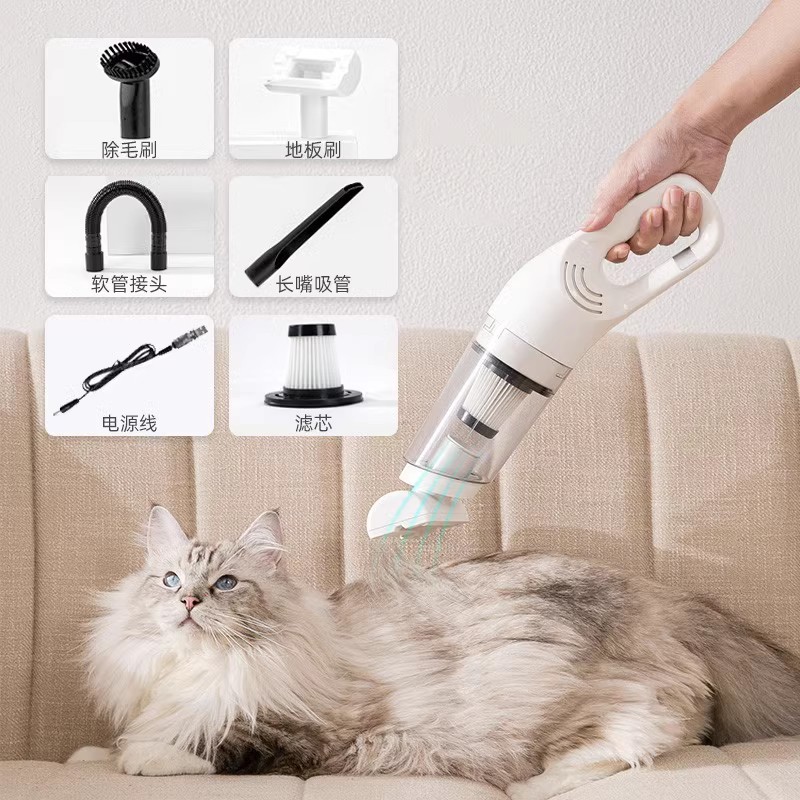 除毛刷

地板刷

软管接头

长嘴吸管

电源线

滤芯