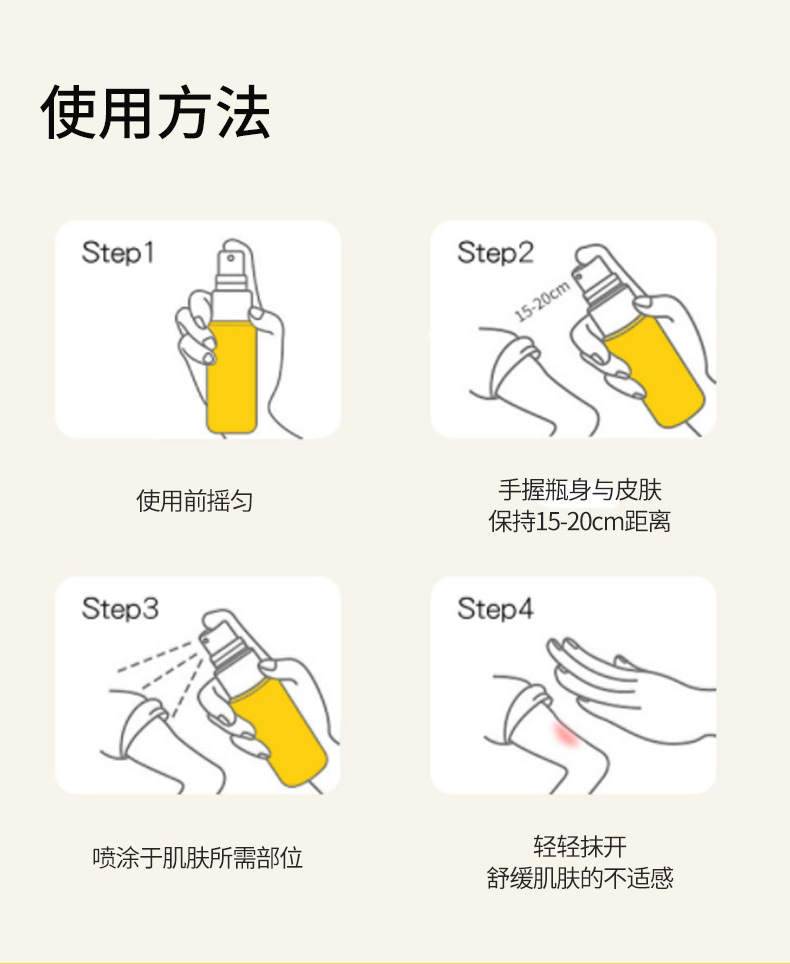 使用方法

Step1

使用前摇匀

Step2

15-20cm

手握瓶身与皮肤
保持15-20cm距离

Step3

喷涂于肌肤所需部位

Step4

轻轻抹开
舒缓肌肤的不适感