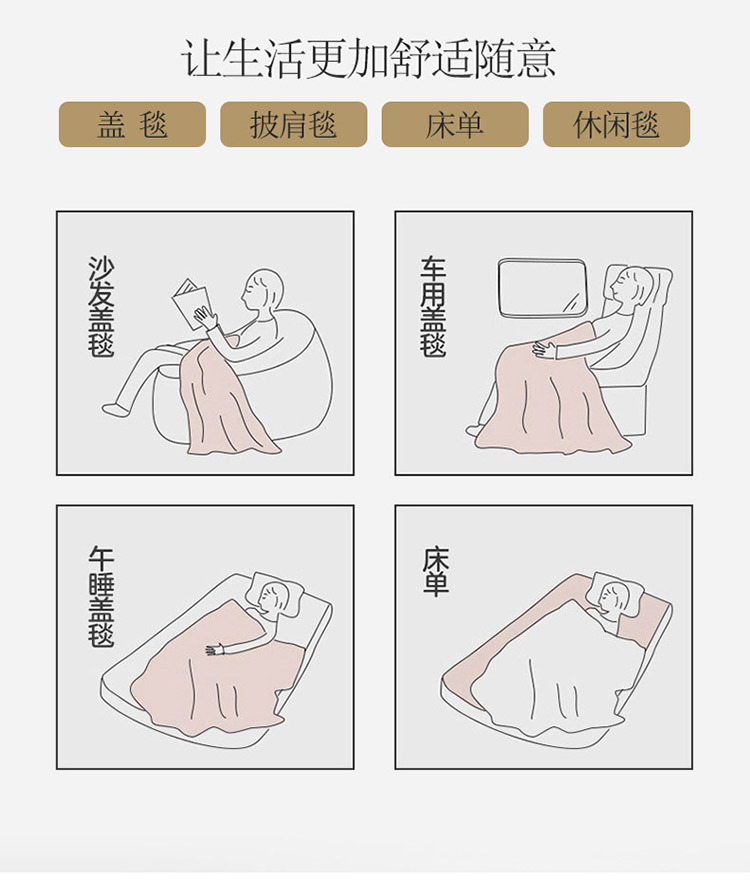 让生活更加舒适随意

盖 毯

披肩毯

床单

休闲毯

沙发盖毯

车用盖毯

午睡盖毯

床单