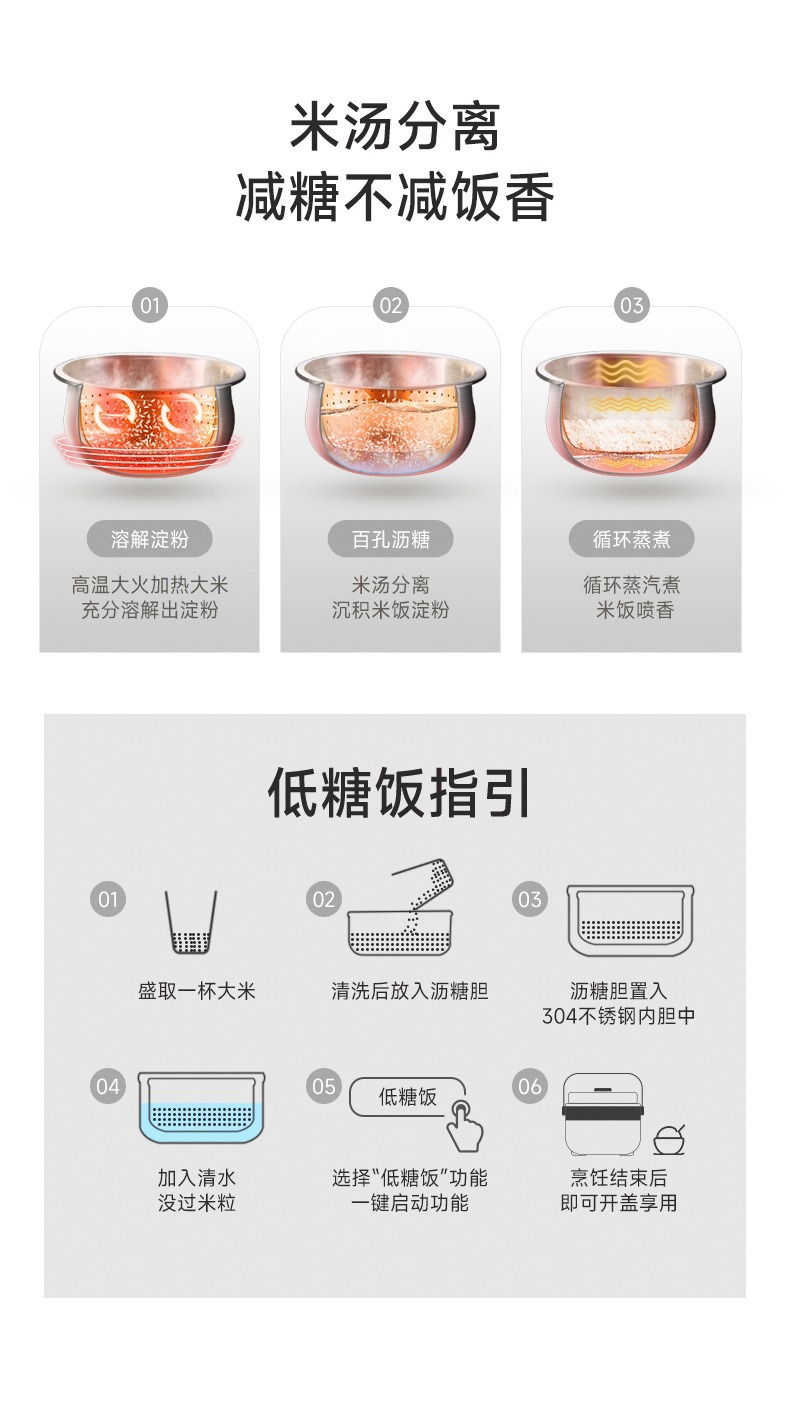 米汤分离
减糖不减饭香

01
溶解淀粉
高温大火加热大米
充分溶解出淀粉

02
百孔沥糖
米汤分离
沉积米饭淀粉

03
循环蒸煮
循环蒸汽煮
米饭喷香

低糖饭指引

01
盛取一杯大米

02
清洗后放入沥糖胆

03
沥糖胆置入
304不锈钢内胆中

04
加入清水
没过米粒

05
低糖饭
选择“低糖饭”功能
一键启动功能

06
烹饪结束后
即可开盖享用