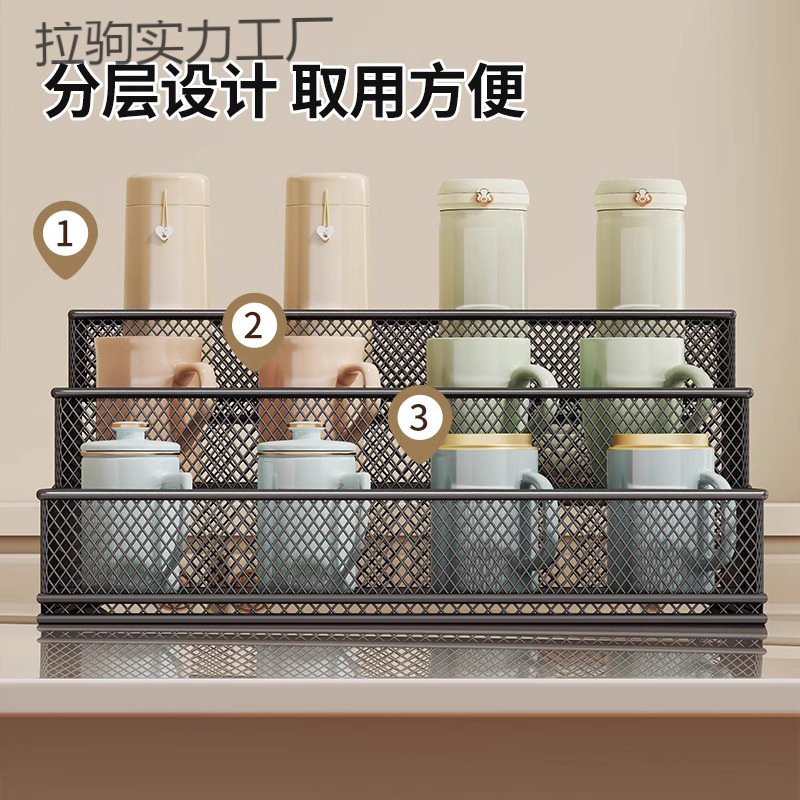 拉驹实力工厂
分层设计 取用方便

1
2
3