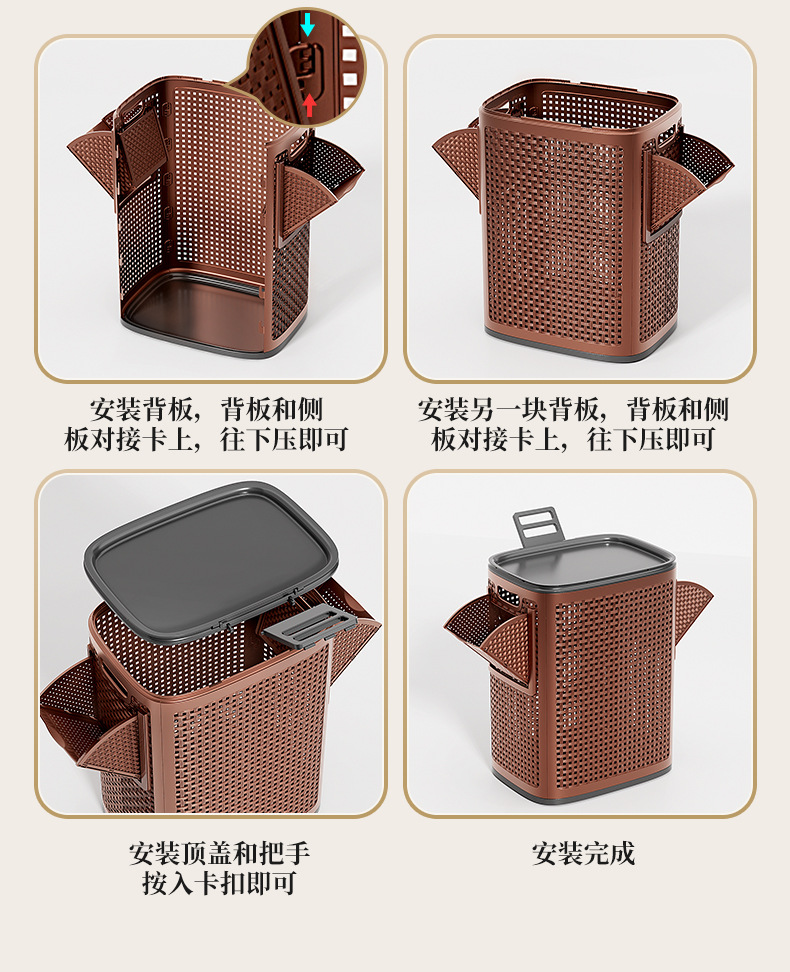 安装背板，背板和侧板对接卡上，往下压即可

安装另一块背板，背板和侧板对接卡上，往下压即可

安装顶盖和把手按入卡扣即可

安装完成