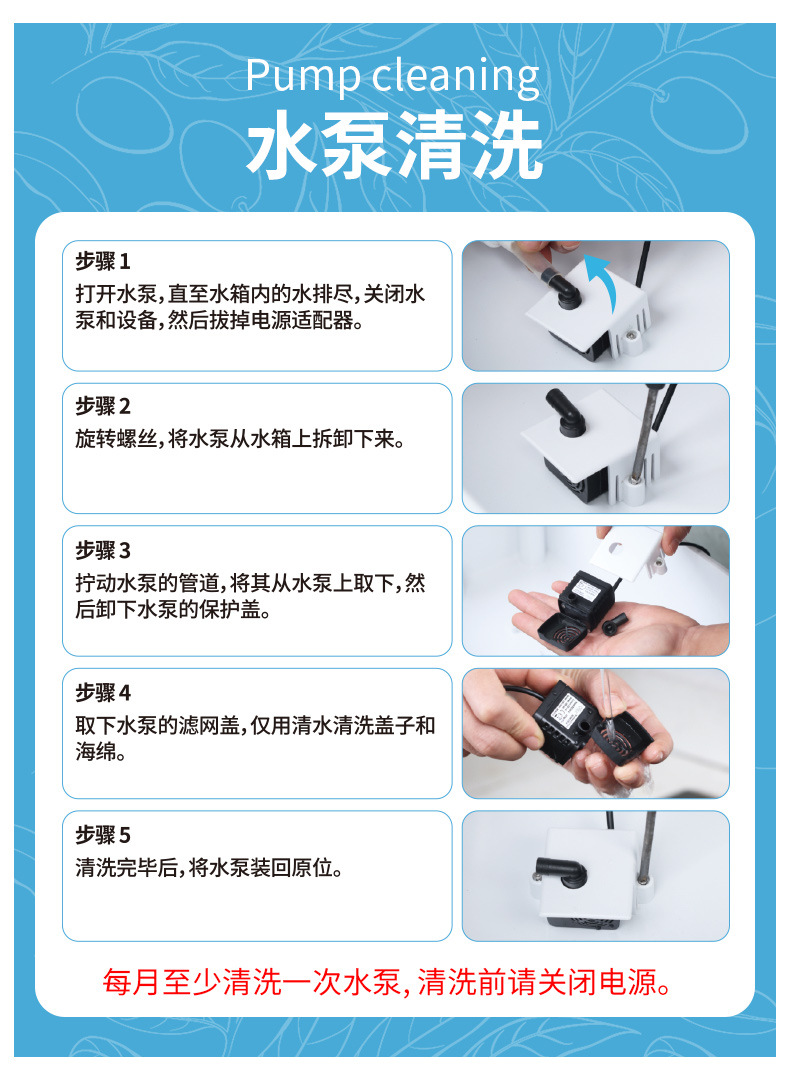 Pump cleaning
水泵清洗

步骤 1
打开水泵，直至水箱内的水排尽，关闭水泵和设备，然后拔掉电源适配器。

步骤 2
旋转螺丝，将水泵从水箱上拆卸下来。

步骤 3
拧动水泵的管道，将其从水泵上取下，然后卸下水泵的保护盖。

步骤 4
取下水泵的滤网盖，仅用清水清洗盖子和海绵。

步骤 5
清洗完毕后，将水泵装回原位。

每月至少清洗一次水泵，清洗前请关闭电源。