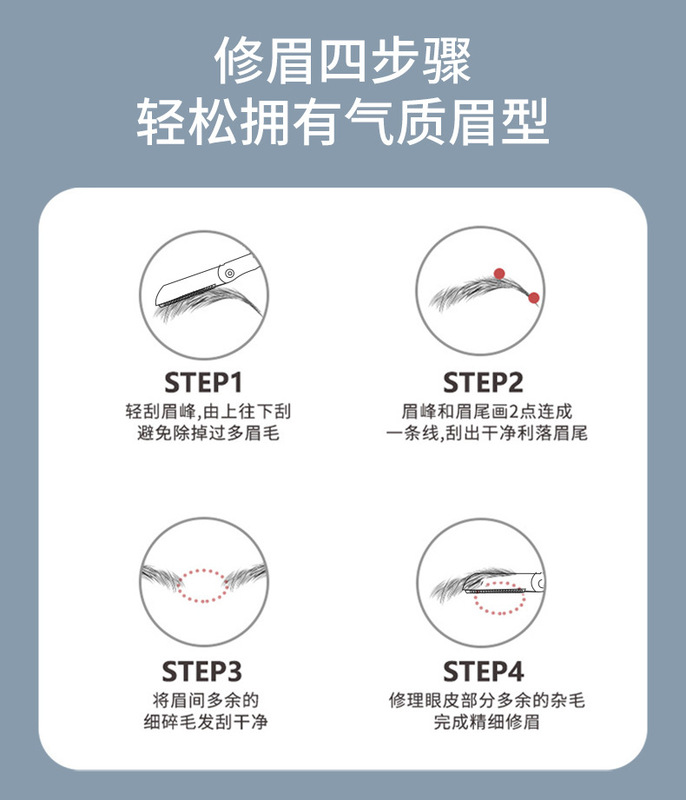 修眉四步骤
轻松拥有气质眉型

STEP1
轻刮眉峰,由上往下刮
避免除掉过多眉毛

STEP2
眉峰和眉尾画2点连成
一条线,刮出干净利落眉尾

STEP3
将眉间多余的
细碎毛发刮干净

STEP4
修理眼皮部分多余的杂毛
完成精细修眉