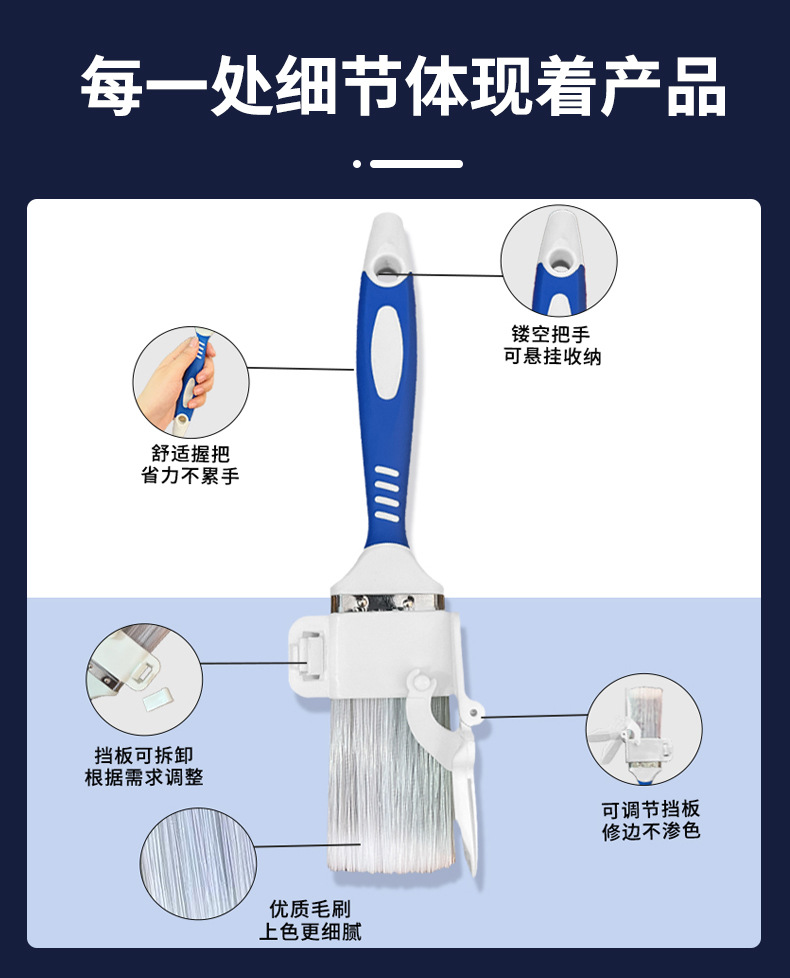 每一处细节体现着产品

镂空把手
可悬挂收纳

舒适握把
省力不累手

挡板可拆卸
根据需求调整

可调节挡板
修边不渗色

优质毛刷
上色更细腻