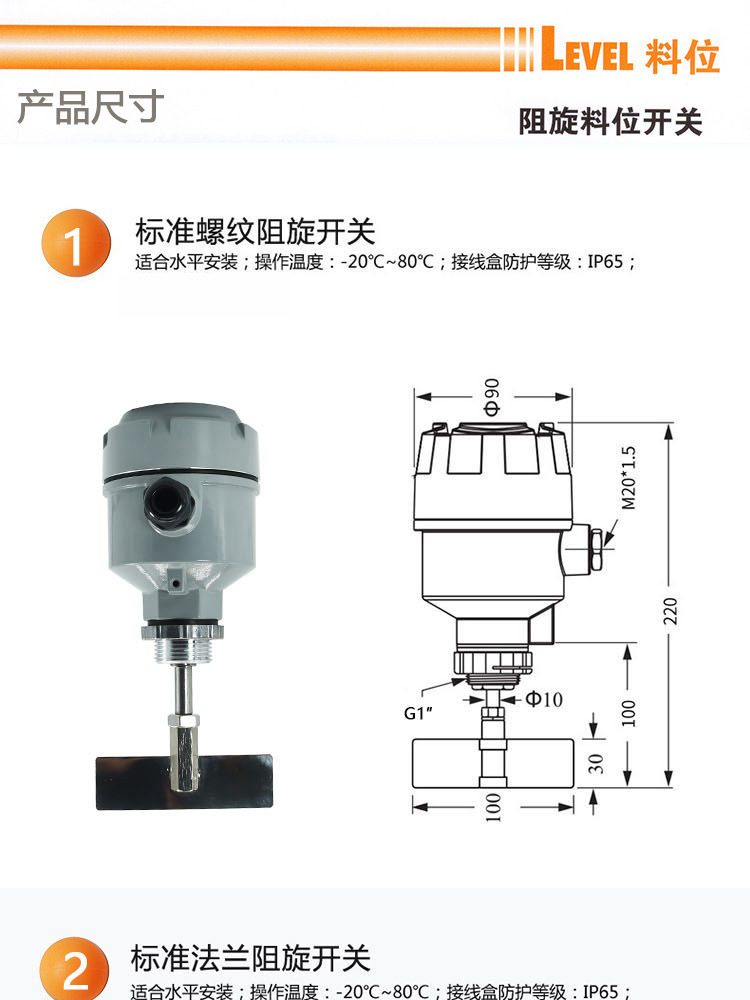 LEVEL 料位

产品尺寸

阻旋料位开关

1

标准螺纹阻旋开关

适合水平安装；操作温度：-20℃~80℃；接线盒防护等级：IP65；

Φ90

M20*1.5

220

G1″

Φ10

100

30

100

2

标准法兰阻旋开关

适合水平安装；操作温度：-20℃~80℃；接线盒防护等级：IP65；