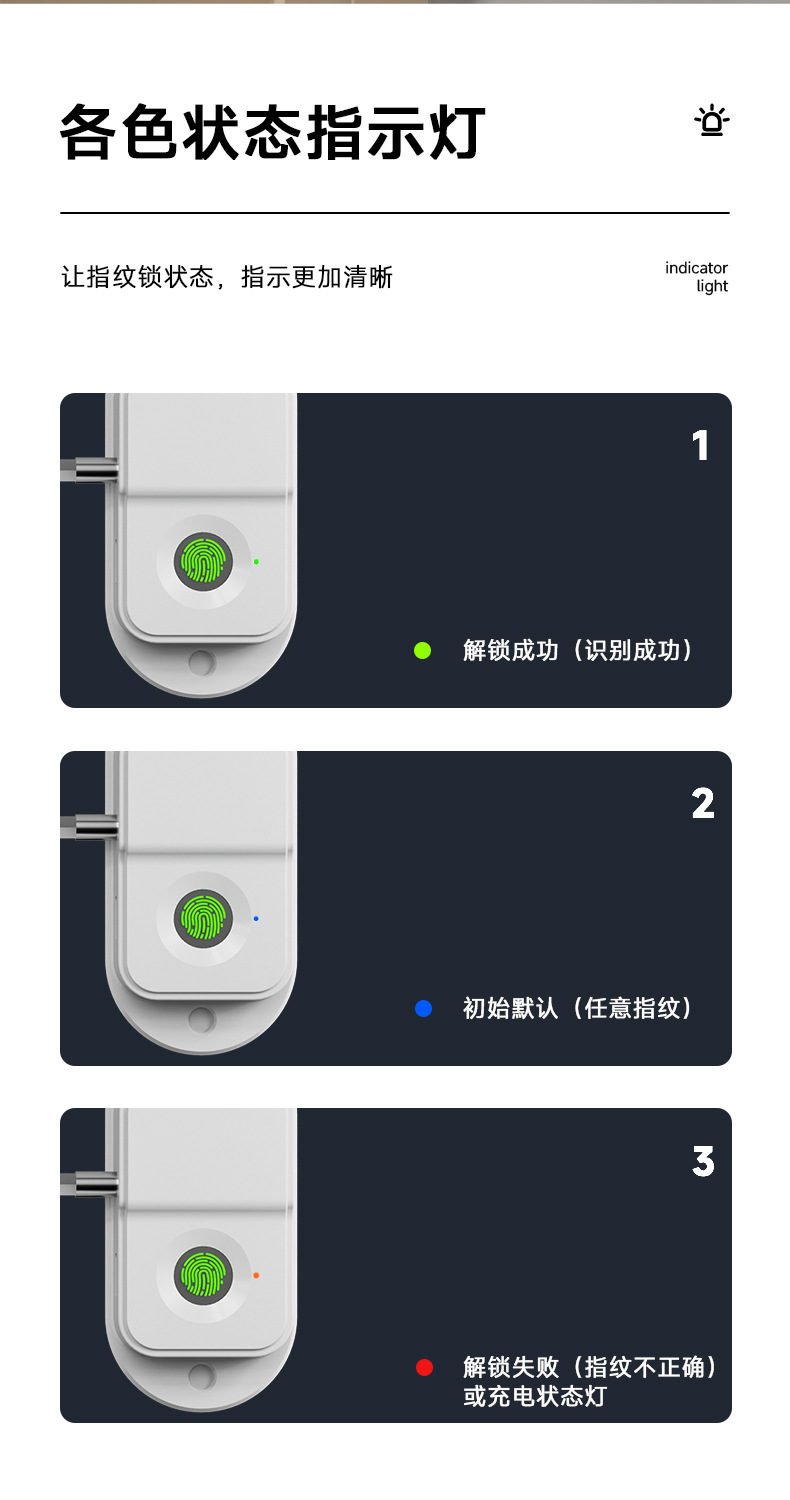 各色状态指示灯

让指纹锁状态，指示更加清晰

indicator light

1

解锁成功（识别成功）

2

初始默认（任意指纹）

3

解锁失败（指纹不正确）或充电状态灯