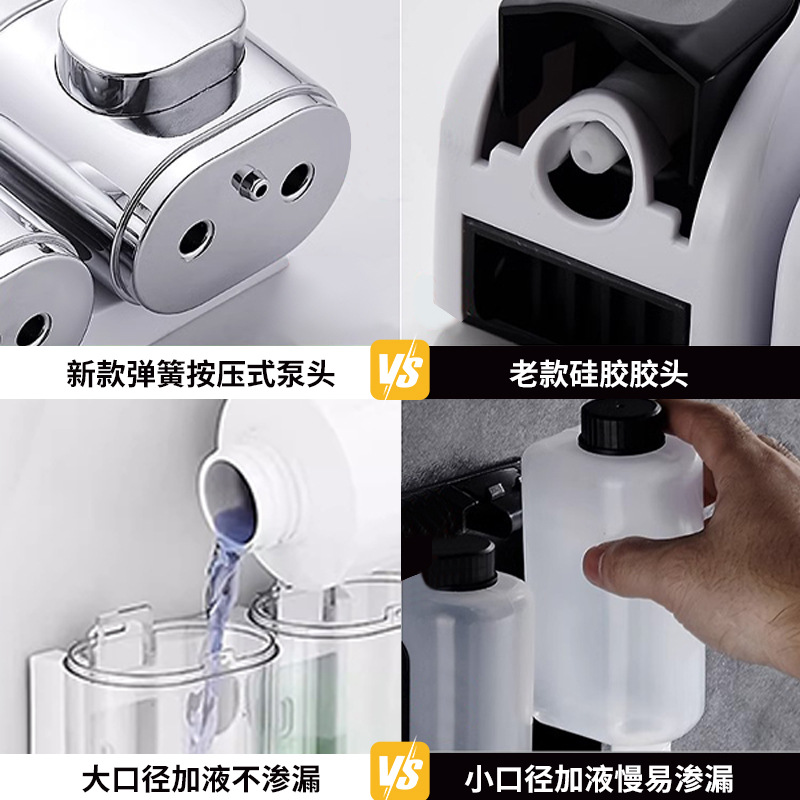 新款弹簧按压式泵头

VS

老款硅胶胶头

大口径加液不渗漏

VS

小口径加液慢易渗漏