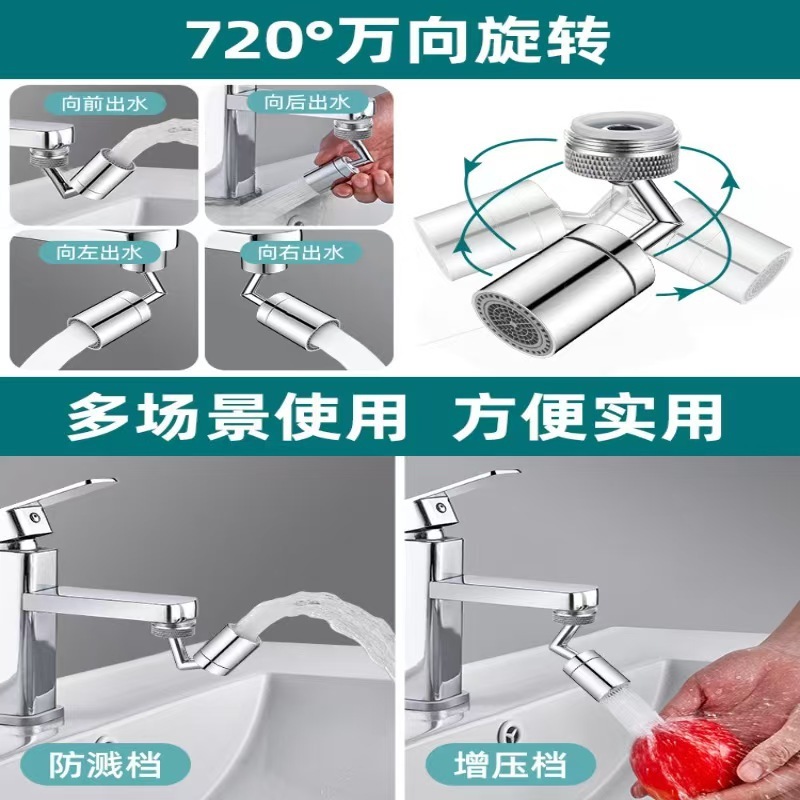 720°万向旋转

向前出水

向后出水

向左出水

向右出水

多场景使用 方便实用

防溅档

增压档