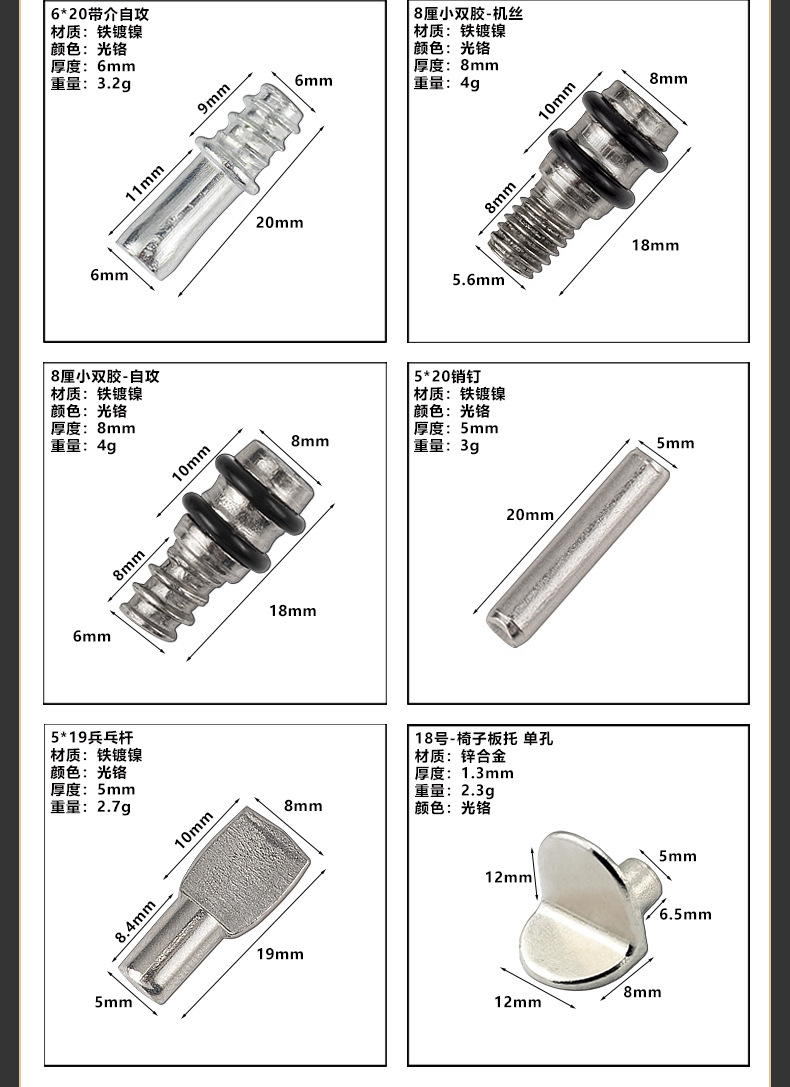 6*20带介自攻
材质：铁镀镍
颜色：光铬
厚度：6mm
重量：3.2g

9mm
6mm
11mm
20mm
6mm

8厘小双胶-机丝
材质：铁镀镍
颜色：光铬
厚度：8mm
重量：4g

10mm
8mm
8mm
18mm
5.6mm

8厘小双胶-自攻
材质：铁镀镍
颜色：光铬
厚度：8mm
重量：4g

10mm
8mm
8mm
18mm
6mm

5*20销钉
材质：铁镀镍
颜色：光铬
厚度：5mm
重量：3g

5mm
20mm

5*19乒乓杆
材质：铁镀镍
颜色：光铬
厚度：5mm
重量：2.7g

10mm
8mm
8.4mm
19mm
5mm

18号-椅子板托 单孔
材质：锌合金
厚度：1.3mm
重量：2.3g
颜色：光铬

12mm
5mm
6.5mm
12mm
8mm