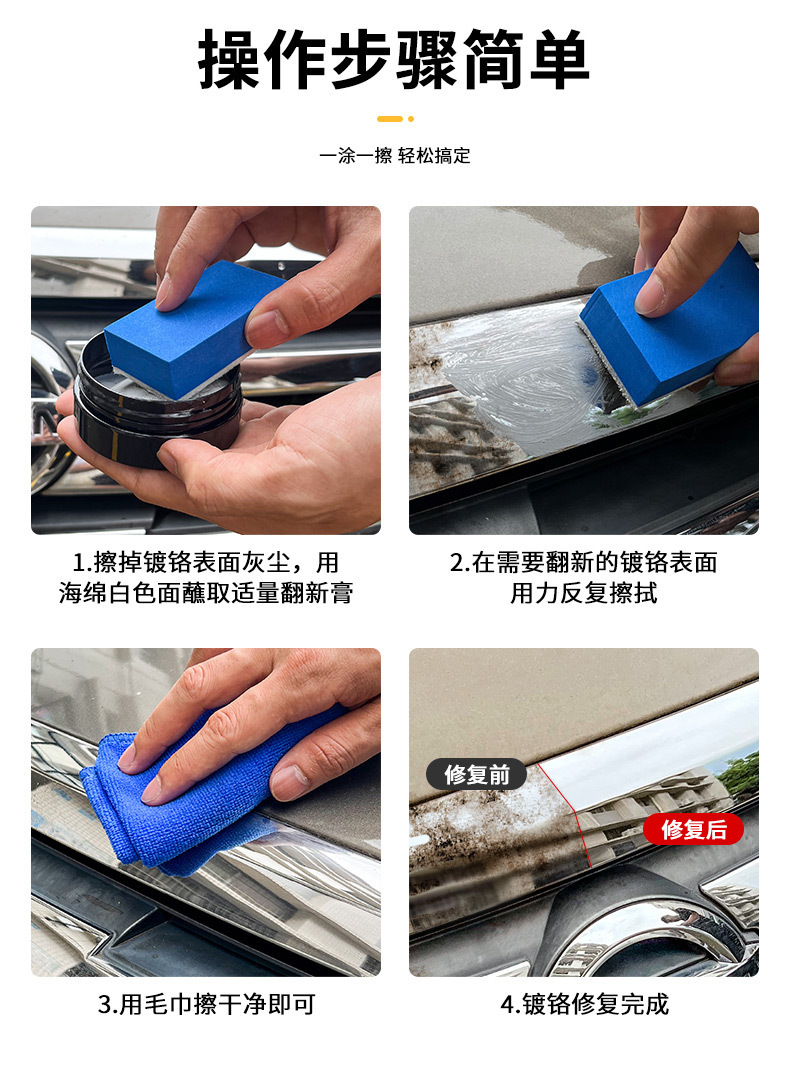 操作步骤简单

一涂一擦 轻松搞定

1.擦掉镀铬表面灰尘，用海绵白色面蘸取适量翻新膏

2.在需要翻新的镀铬表面用力反复擦拭

3.用毛巾擦干净即可

修复前

修复后

4.镀铬修复完成