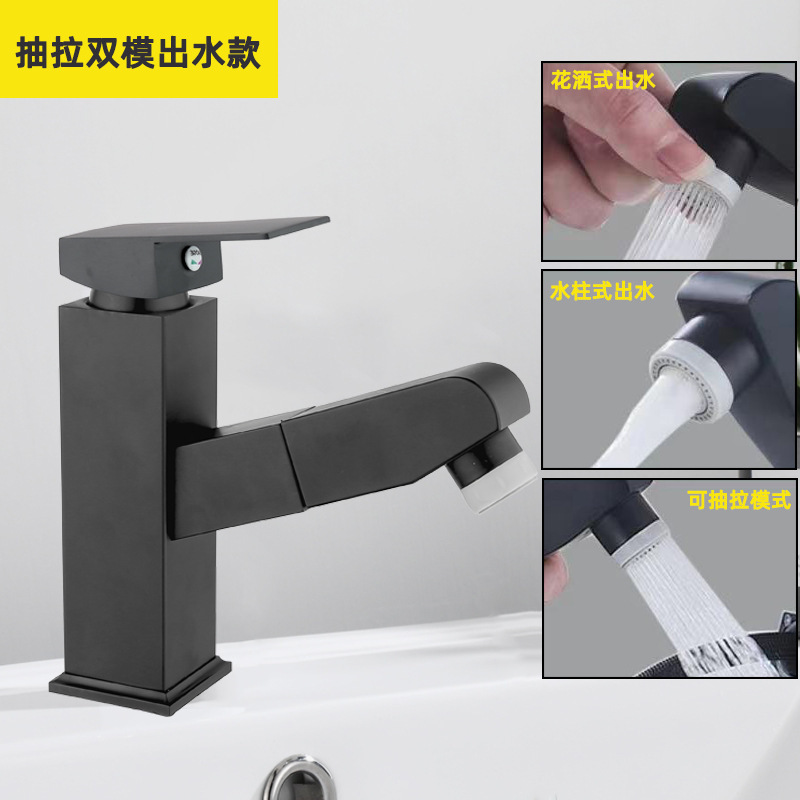 抽拉双模出水款

花洒式出水

水柱式出水

可抽拉模式