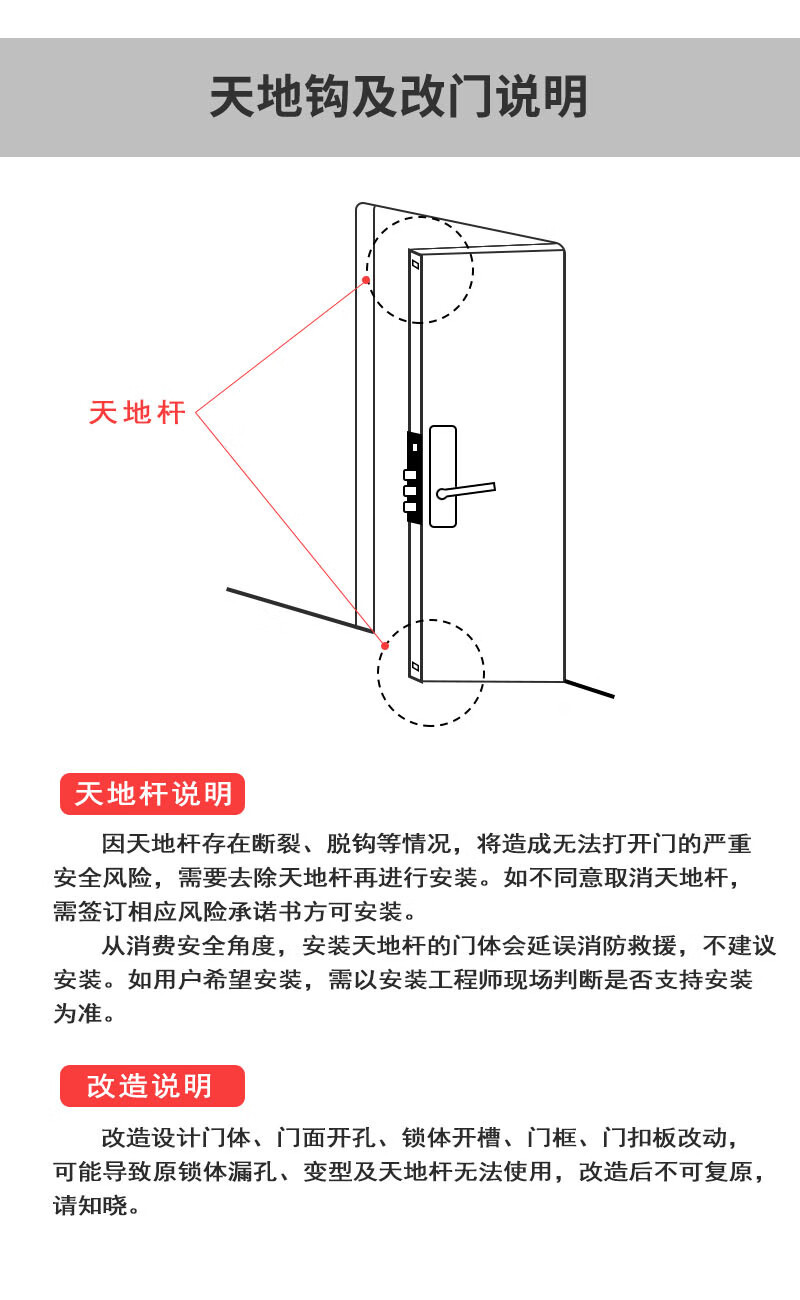 天地钩及改门说明

天地杆

天地杆说明

因天地杆存在断裂、脱钩等情况，将造成无法打开门的严重安全风险，需要去除天地杆再进行安装。如不同意取消天地杆，需签订相应风险承诺书方可安装。

从消费安全角度，安装天地杆的门体会延误消防救援，不建议安装。如用户希望安装，需以安装工程师现场判断是否支持安装为准。

改造说明

改造设计门体、门面开孔、锁体开槽、门框、门扣板改动，可能导致原锁体漏孔、变型及天地杆无法使用，改造后不可复原，请知晓。