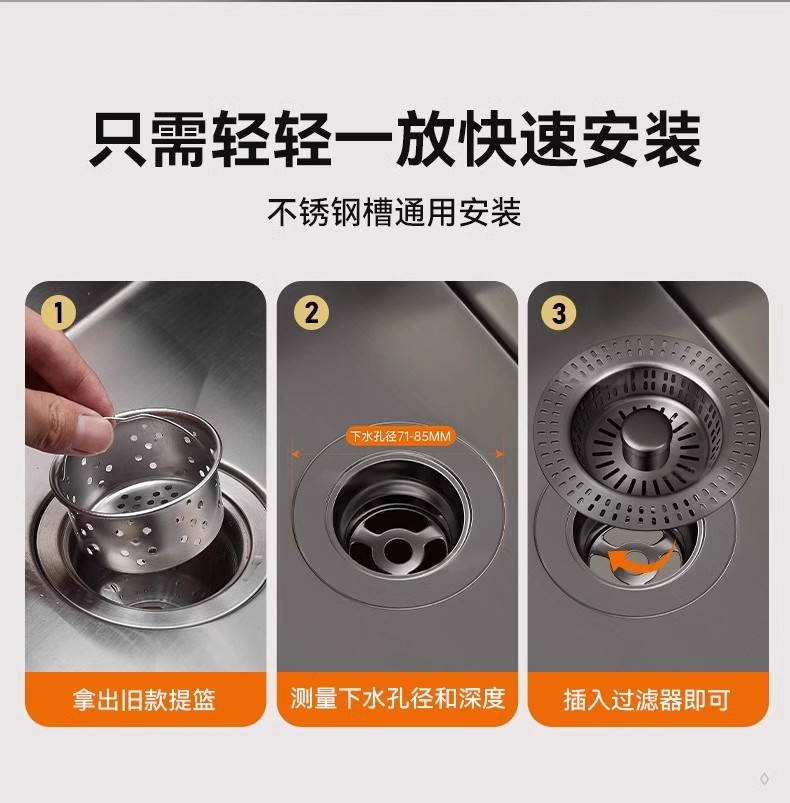 只需轻轻一放快速安装

不锈钢槽通用安装

1

拿出旧款提篮

2

下水孔径71-85MM

测量下水孔径和深度

3

插入过滤器即可