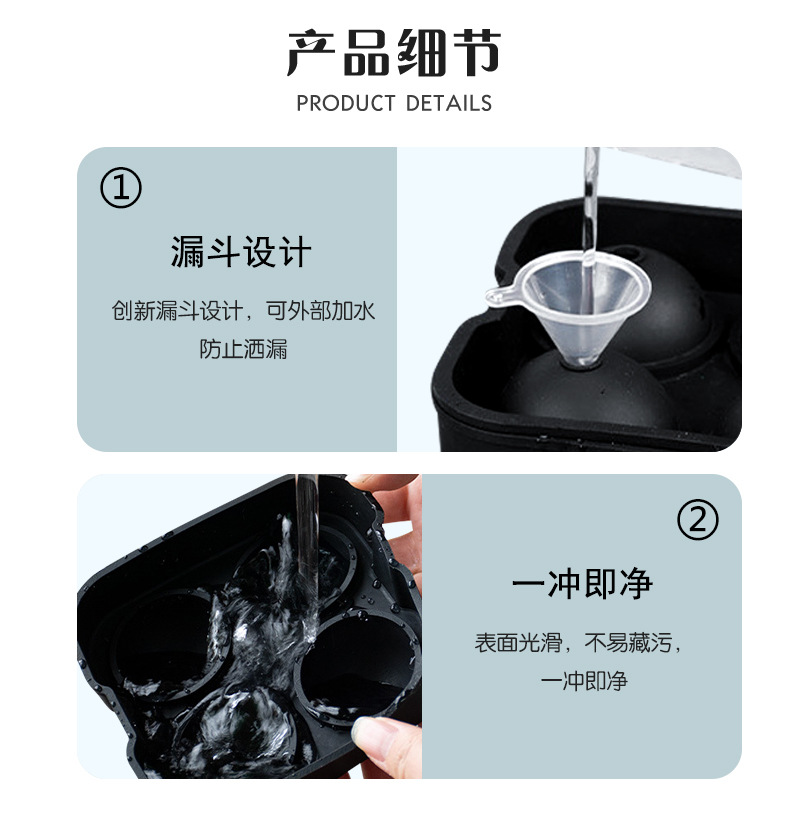 产品细节
PRODUCT DETAILS

①
漏斗设计
创新漏斗设计，可外部加水
防止洒漏

②
一冲即净
表面光滑，不易藏污，
一冲即净