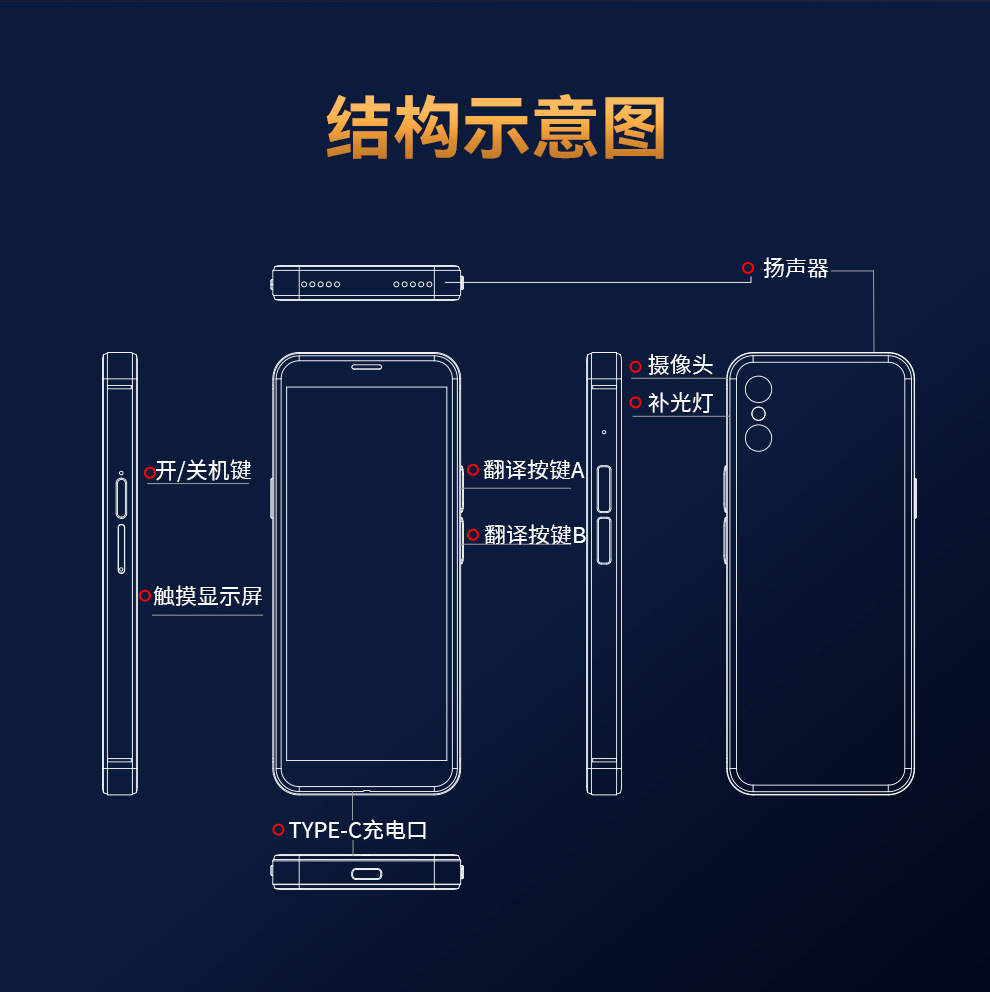 结构示意图

扬声器

摄像头

补光灯

开/关机键

翻译按键A

翻译按键B

触摸显示屏

TYPE-C充电口