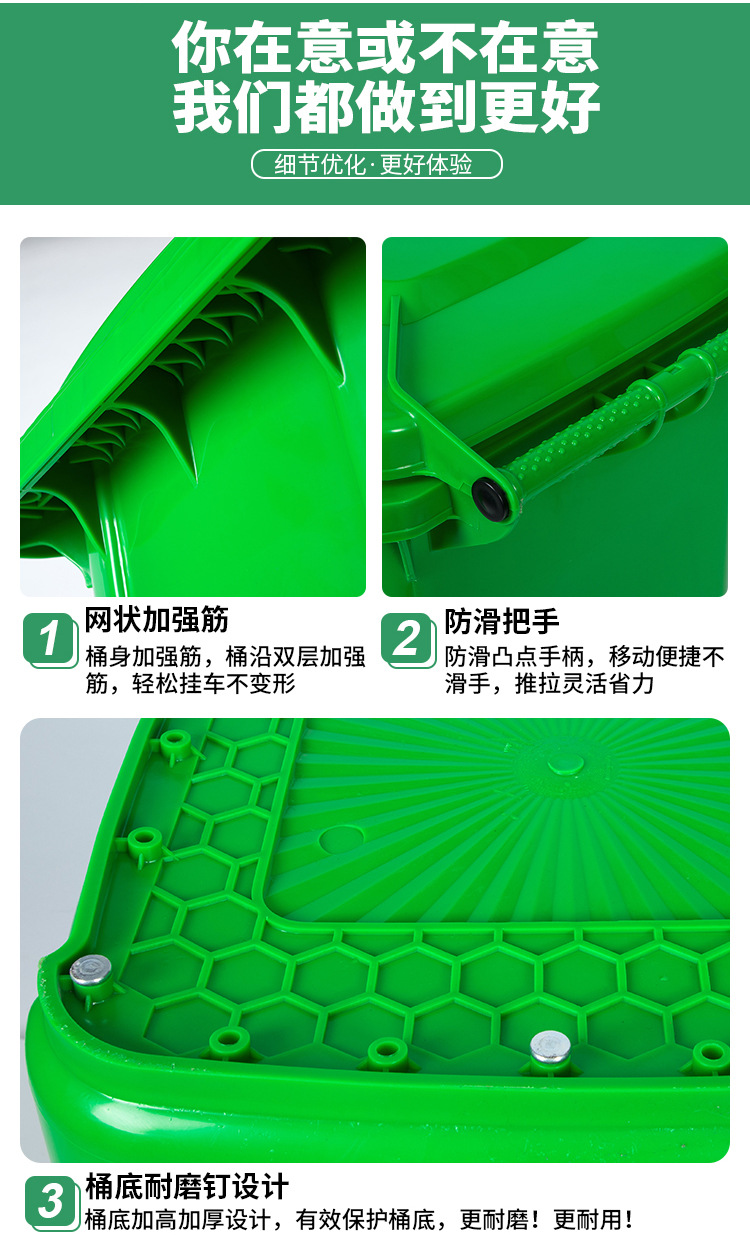 你在意或不在意
我们都做到更好

细节优化·更好体验

1 网状加强筋
桶身加强筋，桶沿双层加强筋，轻松挂车不变形

2 防滑把手
防滑凸点手柄，移动便捷不滑手，推拉灵活省力

3 桶底耐磨钉设计
桶底加高加厚设计，有效保护桶底，更耐磨！更耐用！