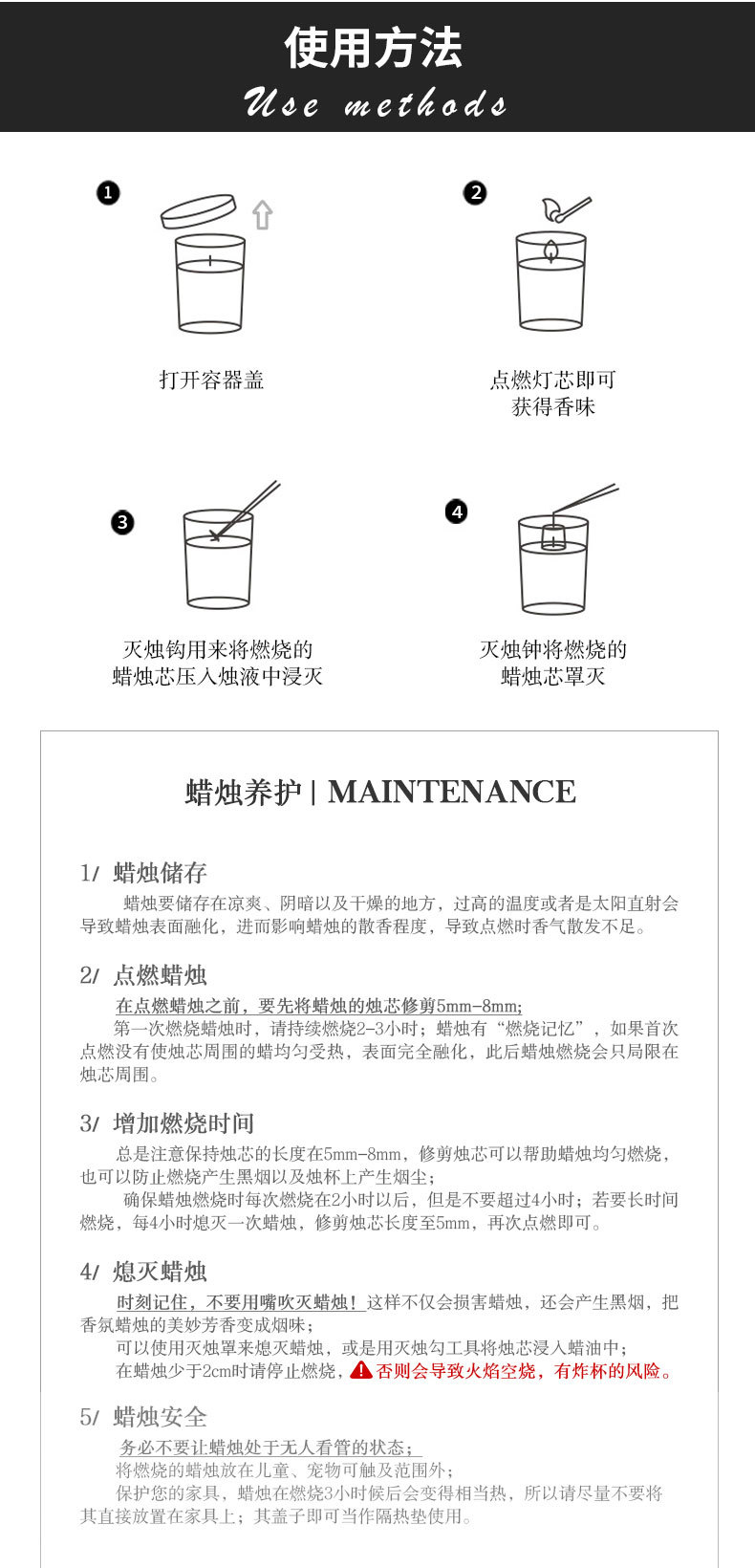 使用方法
Use methods

1
打开容器盖

2
点燃灯芯即可获得香味

3
灭烛钩用来将燃烧的蜡烛芯压入烛液中浸灭

4
灭烛钟将燃烧的蜡烛芯罩灭

蜡烛养护 | MAINTENANCE

1/ 蜡烛储存
蜡烛要储存在凉爽、阴暗以及干燥的地方，过高的温度或者是太阳直射会导致蜡烛表面融化，进而影响蜡烛的散香程度，导致点燃时香气散发不足。

2/ 点燃蜡烛
在点燃蜡烛之前，要先将蜡烛的烛芯修剪5mm-8mm；
第一次燃烧蜡烛时，请持续燃烧2-3小时；蜡烛有“燃烧记忆”，如果首次点燃没有使烛芯周围的蜡均匀受热，表面完全融化，此后蜡烛燃烧会只局限在烛芯周围。

3/ 增加燃烧时间
总是注意保持烛芯的长度在5mm-8mm，修剪烛芯可以帮助蜡烛均匀燃烧，也可以防止燃烧产生黑烟以及烛杯上产生烟尘；
确保蜡烛燃烧时每次燃烧在2小时以后，但是不要超过4小时；若要长时间燃烧，每4小时熄灭一次蜡烛，修剪烛芯长度至5mm，再次点燃即可。

4/ 熄灭蜡烛
时刻记住，不要用嘴吹灭蜡烛！这样不仅会损害蜡烛，还会产生黑烟，把香氛蜡烛的美妙芳香变成烟味；
可以使用灭烛罩来熄灭蜡烛，或是用灭烛勾工具将烛芯浸入蜡油中；
在蜡烛少于2cm时请停止燃烧，否则会导致火焰空烧，有炸杯的风险。

5/ 蜡烛安全
务必不要让蜡烛处于无人看管的状态；
将燃烧的蜡烛放在儿童、宠物可触及范围外；
保护您的家具，蜡烛在燃烧3小时候后会变得相当热，所以请尽量不要将其直接放置在家具上；其盖子即可当作隔热垫使用。