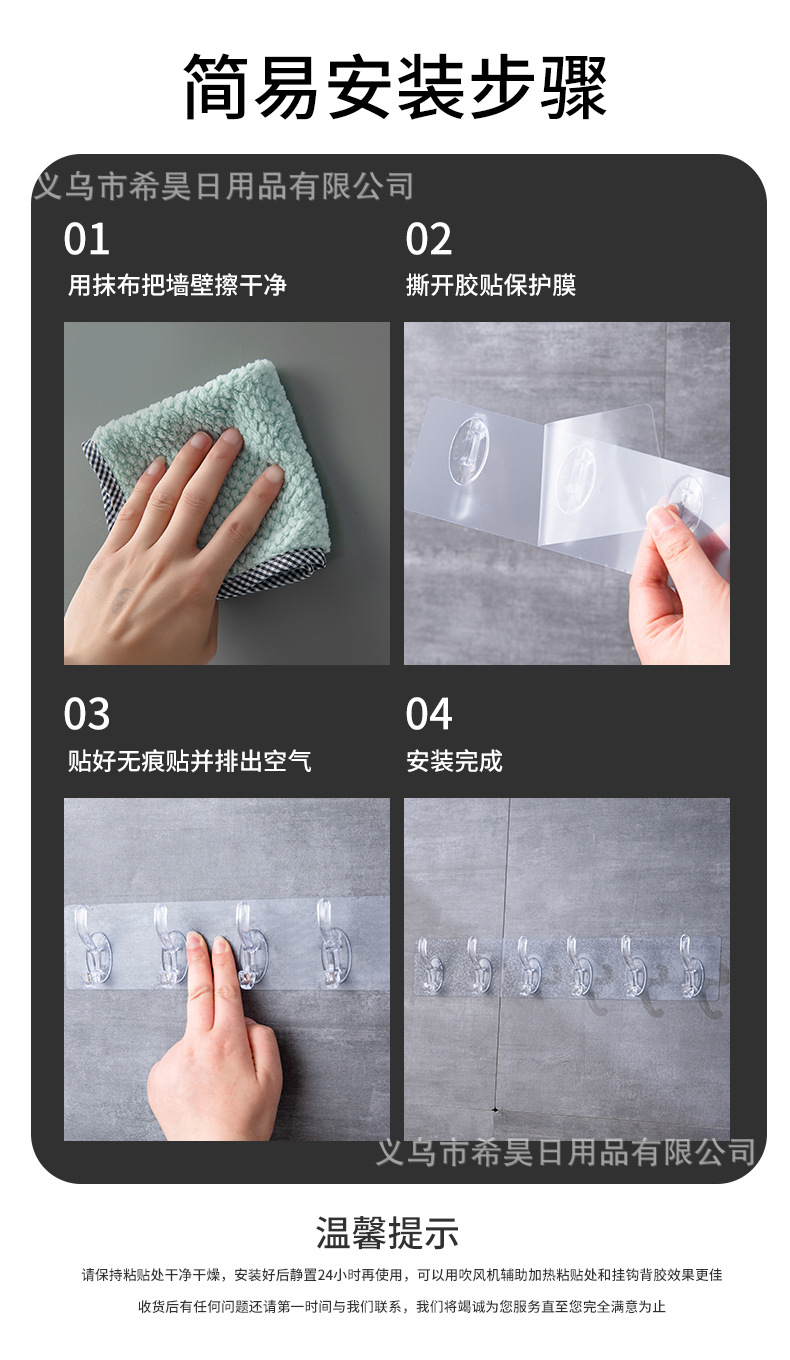 简易安装步骤

义乌市希昊日用品有限公司

01
用抹布把墙壁擦干净

02
撕开胶贴保护膜

03
贴好无痕贴并排出空气

04
安装完成

义乌市希昊日用品有限公司

温馨提示

请保持粘贴处干净干燥，安装好后静置24小时再使用，可以用吹风机辅助加热粘贴处和挂钩背胶效果更佳

收货后有任何问题还请第一时间与我们联系，我们将竭诚为您服务直至您完全满意为止