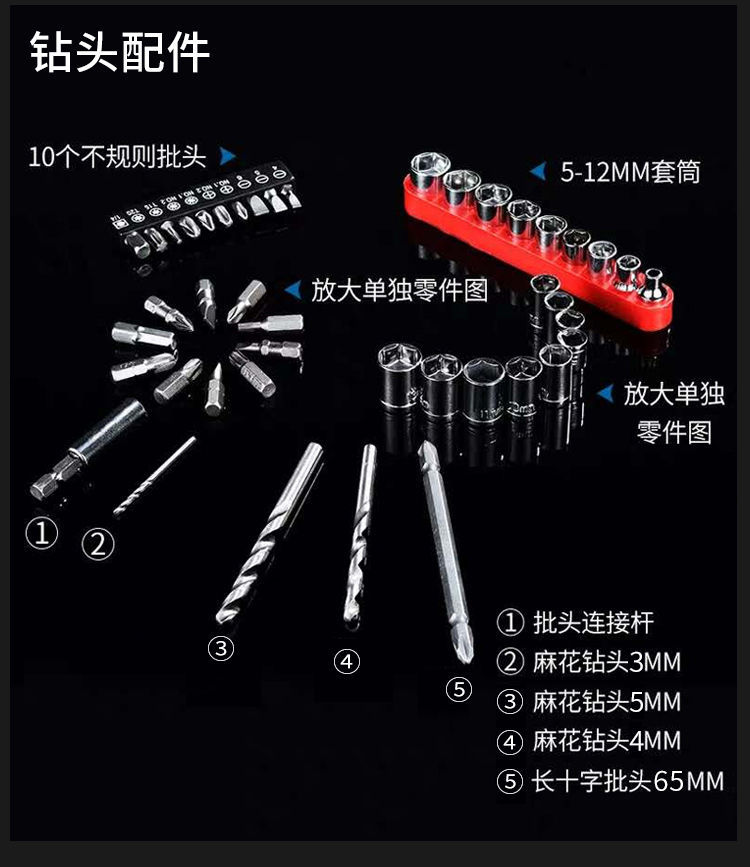 钻头配件

10个不规则批头

5-12MM套筒

放大单独零件图

放大单独零件图

①

②

③

④

⑤

① 批头连接杆
② 麻花钻头3MM
③ 麻花钻头5MM
④ 麻花钻头4MM
⑤ 长十字批头65MM