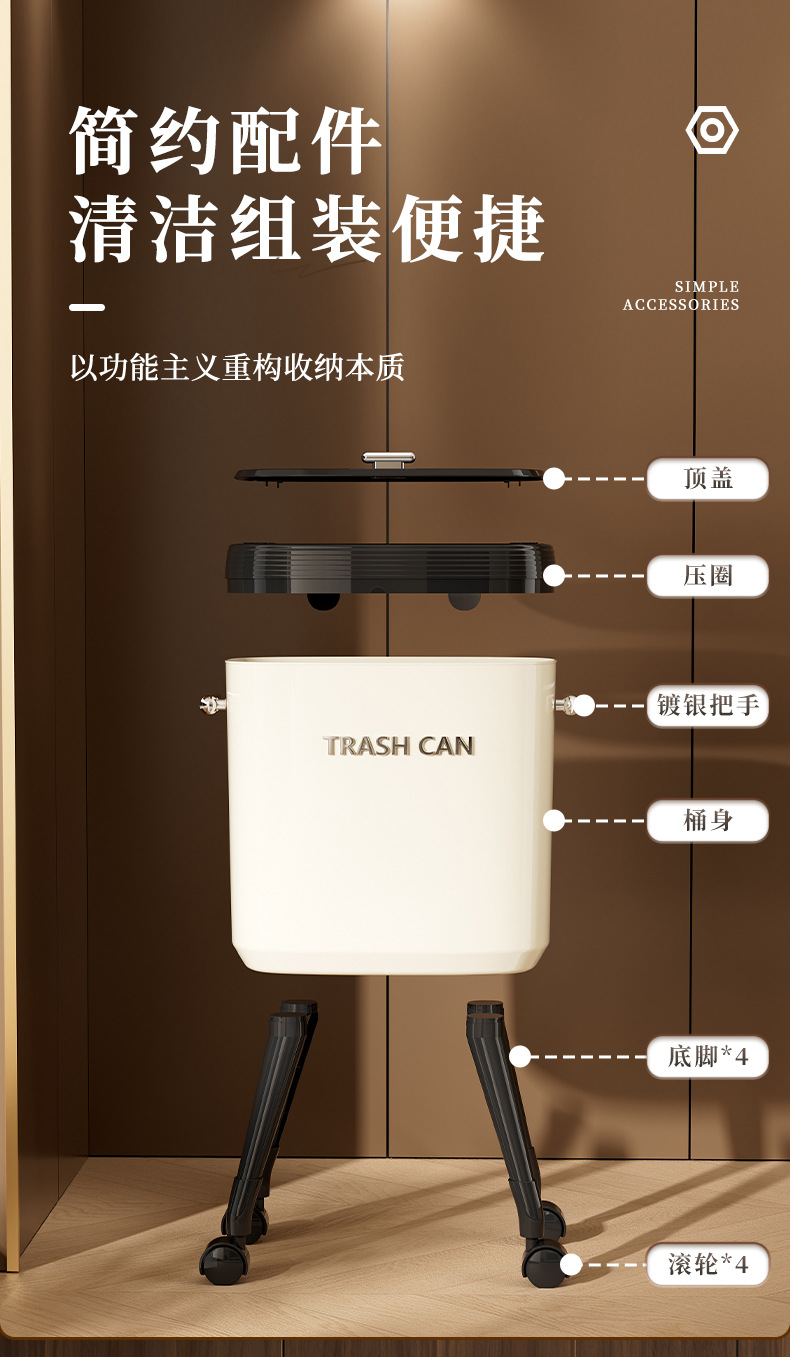 简约配件
清洁组装便捷

SIMPLE
ACCESSORIES

以功能主义重构收纳本质

顶盖

压圈

镀银把手

TRASH CAN

桶身

底脚*4

滚轮*4