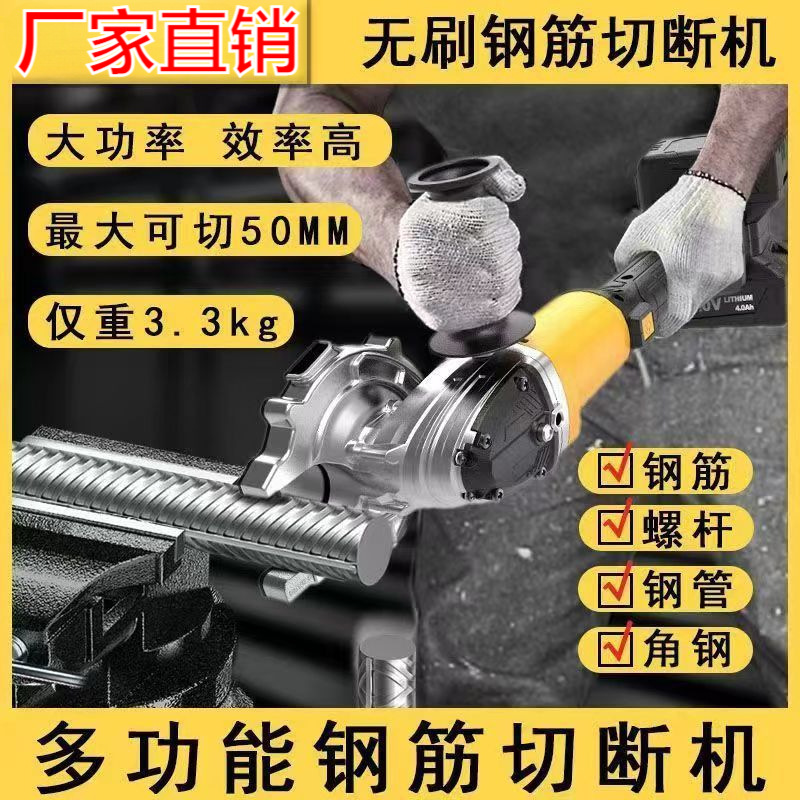 厂家直销

无刷钢筋切断机

大功率 效率高

最大可切50MM

仅重3.3kg

LITHIUM
4.0Ah

钢筋

螺杆

钢管

角钢

多功能钢筋切断机