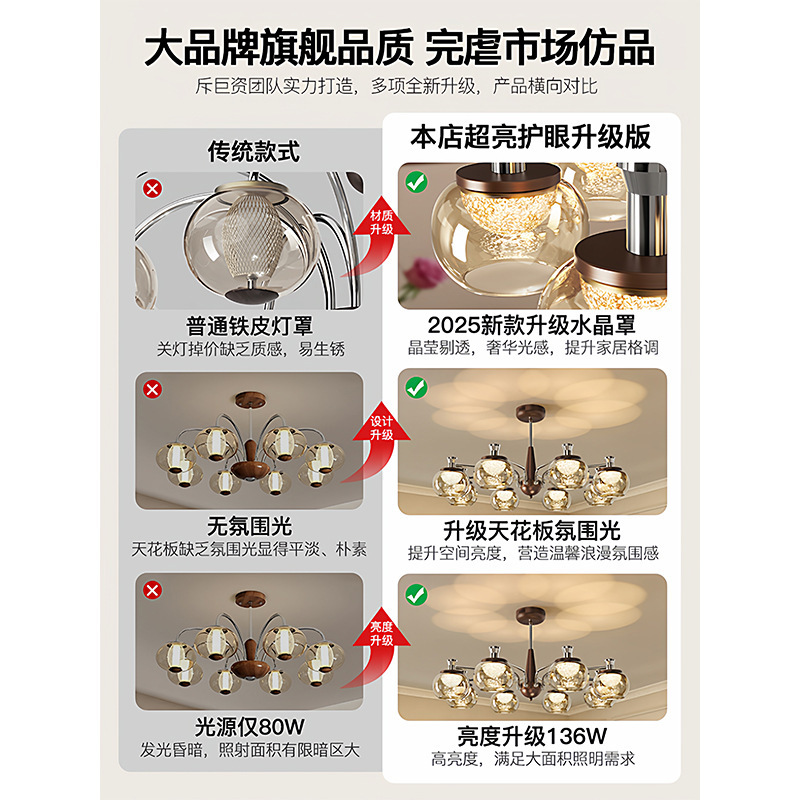 大品牌旗舰品质 完虐市场仿品

斥巨资团队实力打造，多项全新升级，产品横向对比

传统款式

普通铁皮灯罩
关灯掉价缺乏质感，易生锈

无氛围光
天花板缺乏氛围光显得平淡、朴素

光源仅80W
发光昏暗，照射面积有限暗区大

材质升级

设计升级

亮度升级

本店超亮护眼升级版

2025新款升级水晶罩
晶莹剔透，奢华光感，提升家居格调

升级天花板氛围光
提升空间亮度，营造温馨浪漫氛围感

亮度升级136W
高亮度，满足大面积照明需求