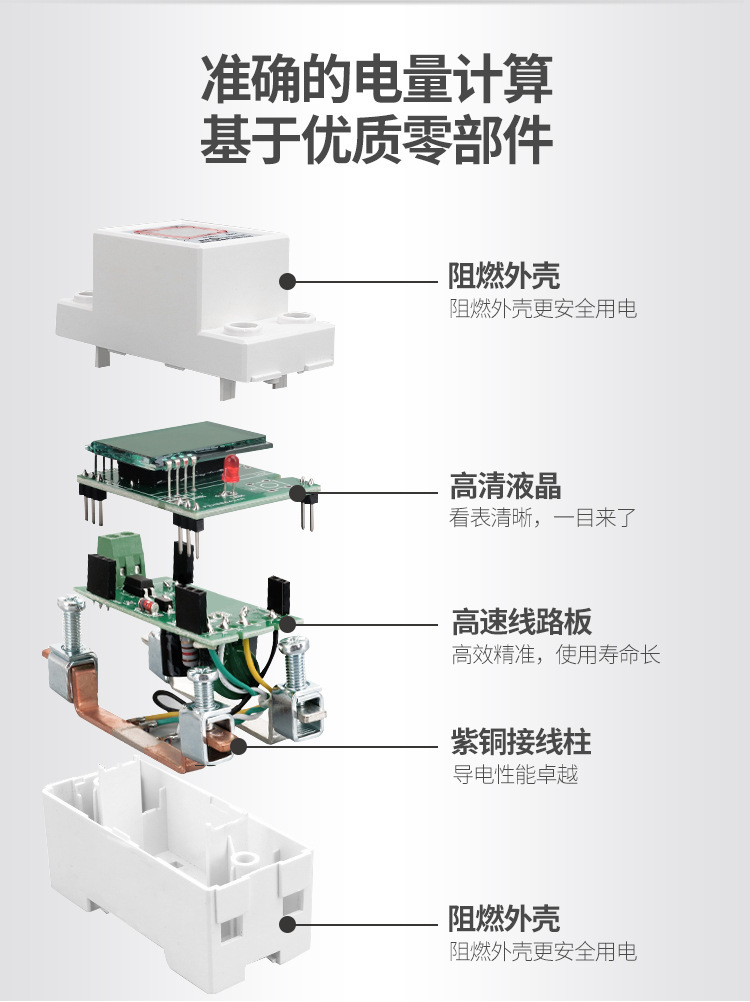 准确的电量计算
基于优质零部件

阻燃外壳
阻燃外壳更安全用电

高清液晶
看表清晰，一目来了

高速线路板
高效精准，使用寿命长

紫铜接线柱
导电性能卓越

阻燃外壳
阻燃外壳更安全用电