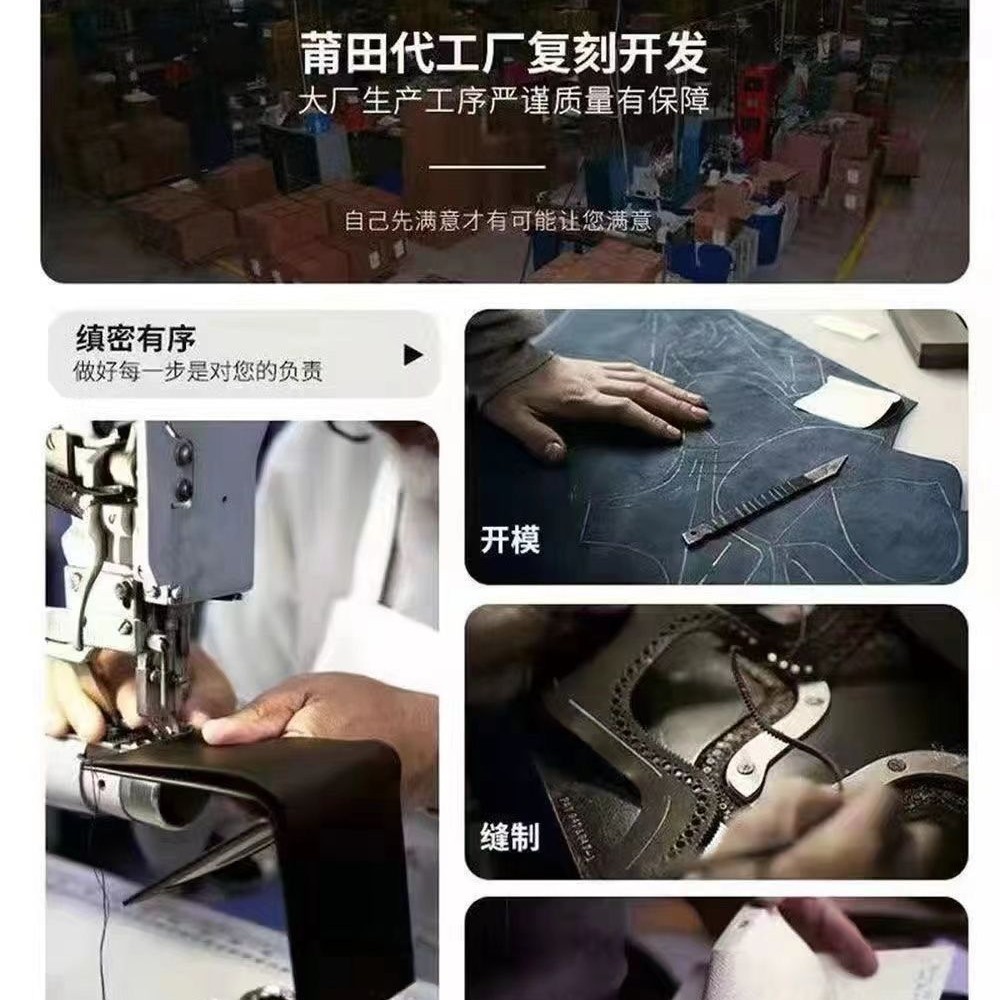 莆田代工厂复刻开发
大厂生产工序严谨质量有保障

自己先满意才有可能让您满意

缜密有序
做好每一步是对您的负责

开模

缝制