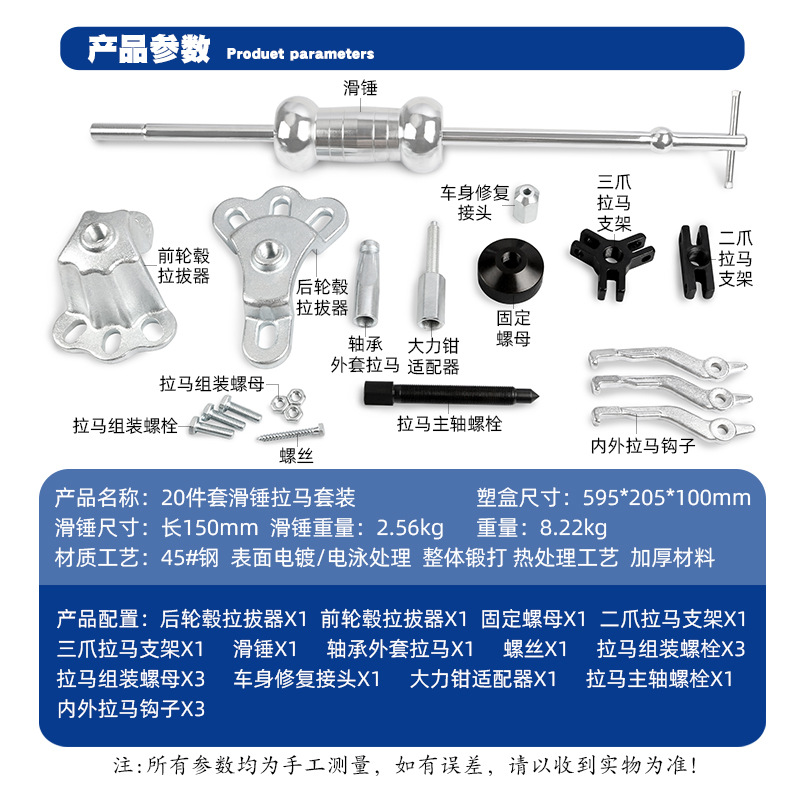 产品参数 Produet parameters

滑锤

车身修复接头

三爪拉马支架

二爪拉马支架

前轮毂拉拔器

后轮毂拉拔器

轴承外套拉马

大力钳适配器

固定螺母

拉马组装螺母

拉马组装螺栓

螺丝

拉马主轴螺栓

内外拉马钩子

产品名称：20件套滑锤拉马套装　塑盒尺寸：595*205*100mm
滑锤尺寸：长150mm 滑锤重量：2.56kg　重量：8.22kg
材质工艺：45#钢 表面电镀/电泳处理 整体锻打 热处理工艺 加厚材料

产品配置：后轮毂拉拔器X1 前轮毂拉拔器X1 固定螺母X1 二爪拉马支架X1 三爪拉马支架X1 滑锤X1 轴承外套拉马X1 螺丝X1 拉马组装螺栓X3 拉马组装螺母X3 车身修复接头X1 大力钳适配器X1 拉马主轴螺栓X1 内外拉马钩子X3

注：所有参数均为手工测量，如有误差，请以收到实物为准！