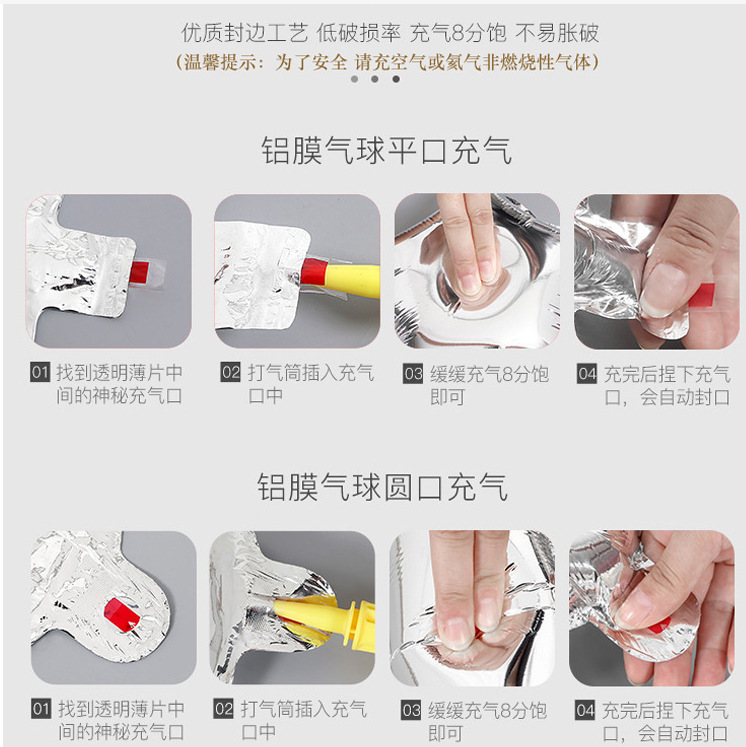 优质封边工艺 低破损率 充气8分饱 不易胀破

（温馨提示：为了安全 请充空气或氦气非燃烧性气体）

铝膜气球平口充气

01 找到透明薄片中间的神秘充气口

02 打气筒插入充气口中

03 缓缓充气8分饱即可

04 充完后捏下充气口，会自动封口

铝膜气球圆口充气

01 找到透明薄片中间的神秘充气口

02 打气筒插入充气口中

03 缓缓充气8分饱即可

04 充完后捏下充气口，会自动封口