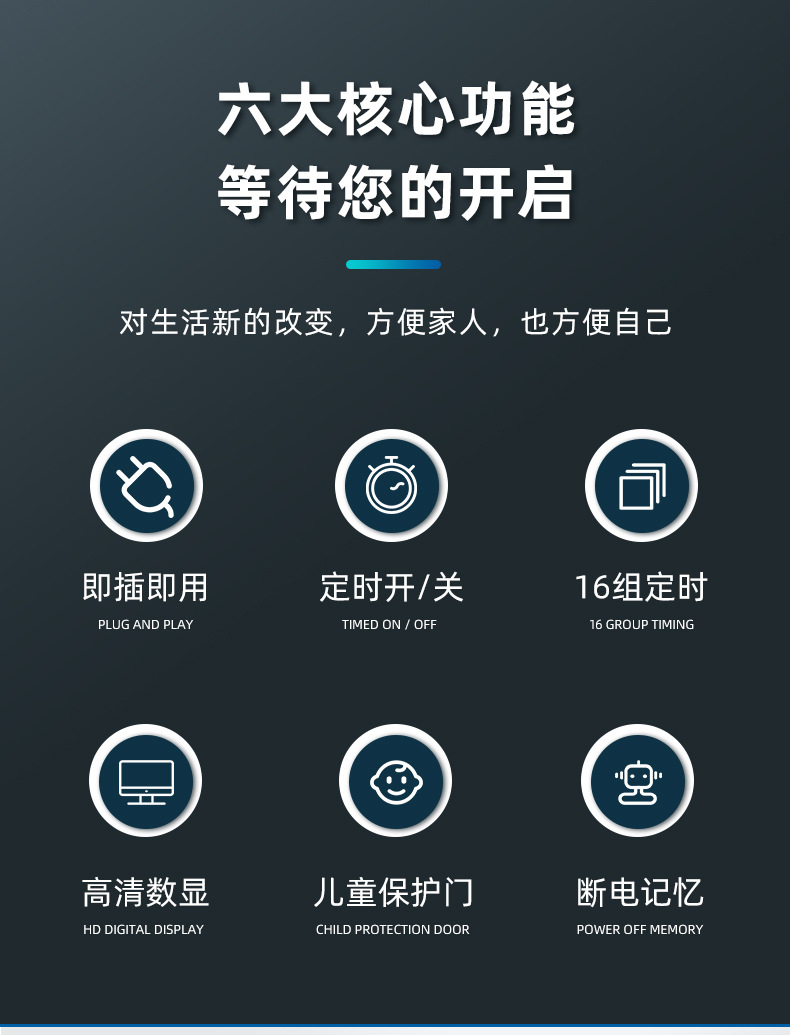 六大核心功能
等待您的开启

对生活新的改变，方便家人，也方便自己

即插即用
PLUG AND PLAY

定时开/关
TIMED ON / OFF

16组定时
16 GROUP TIMING

高清数显
HD DIGITAL DISPLAY

儿童保护门
CHILD PROTECTION DOOR

断电记忆
POWER OFF MEMORY