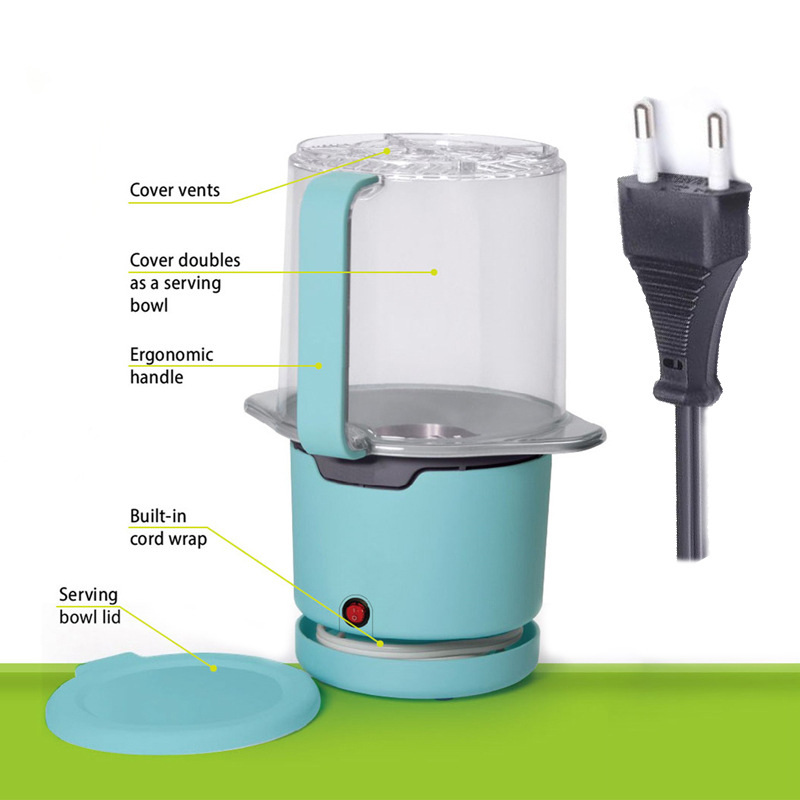 Cover vents

Cover doubles as a serving bowl

Ergonomic handle

Built-in cord wrap

Serving bowl lid