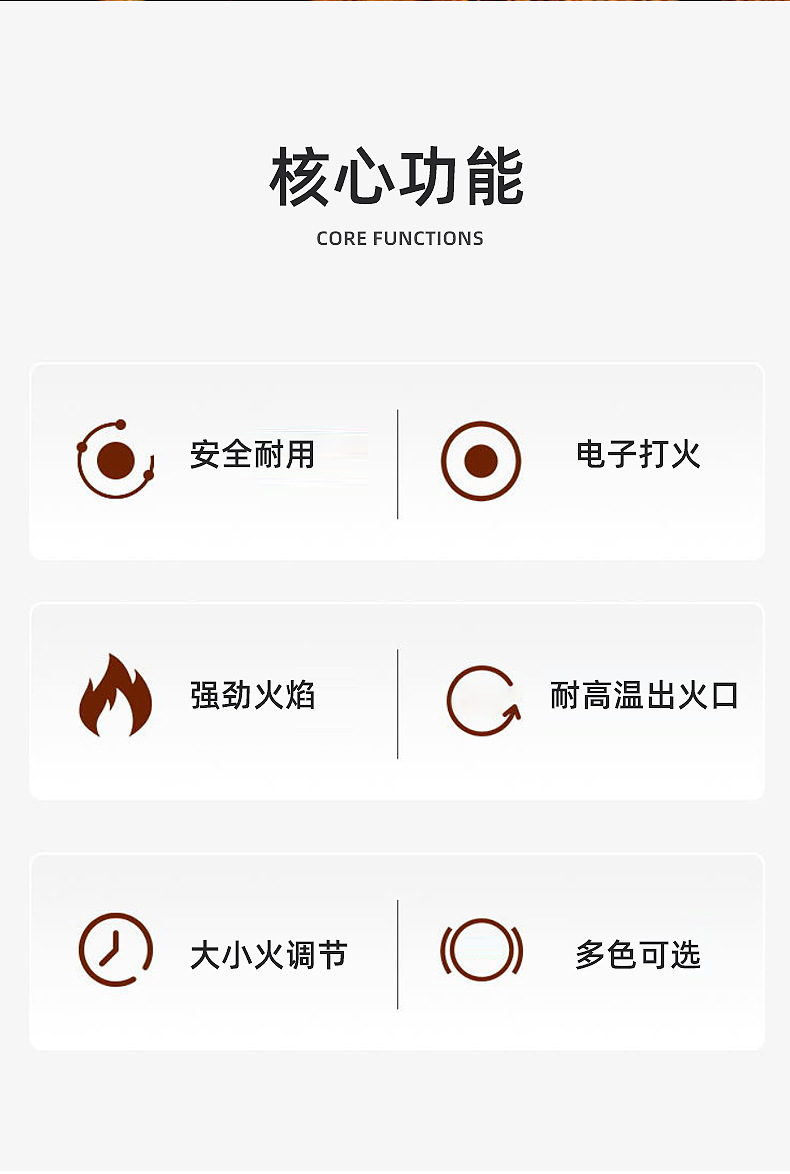 核心功能

CORE FUNCTIONS

安全耐用

电子打火

强劲火焰

耐高温出火口

大小火调节

多色可选