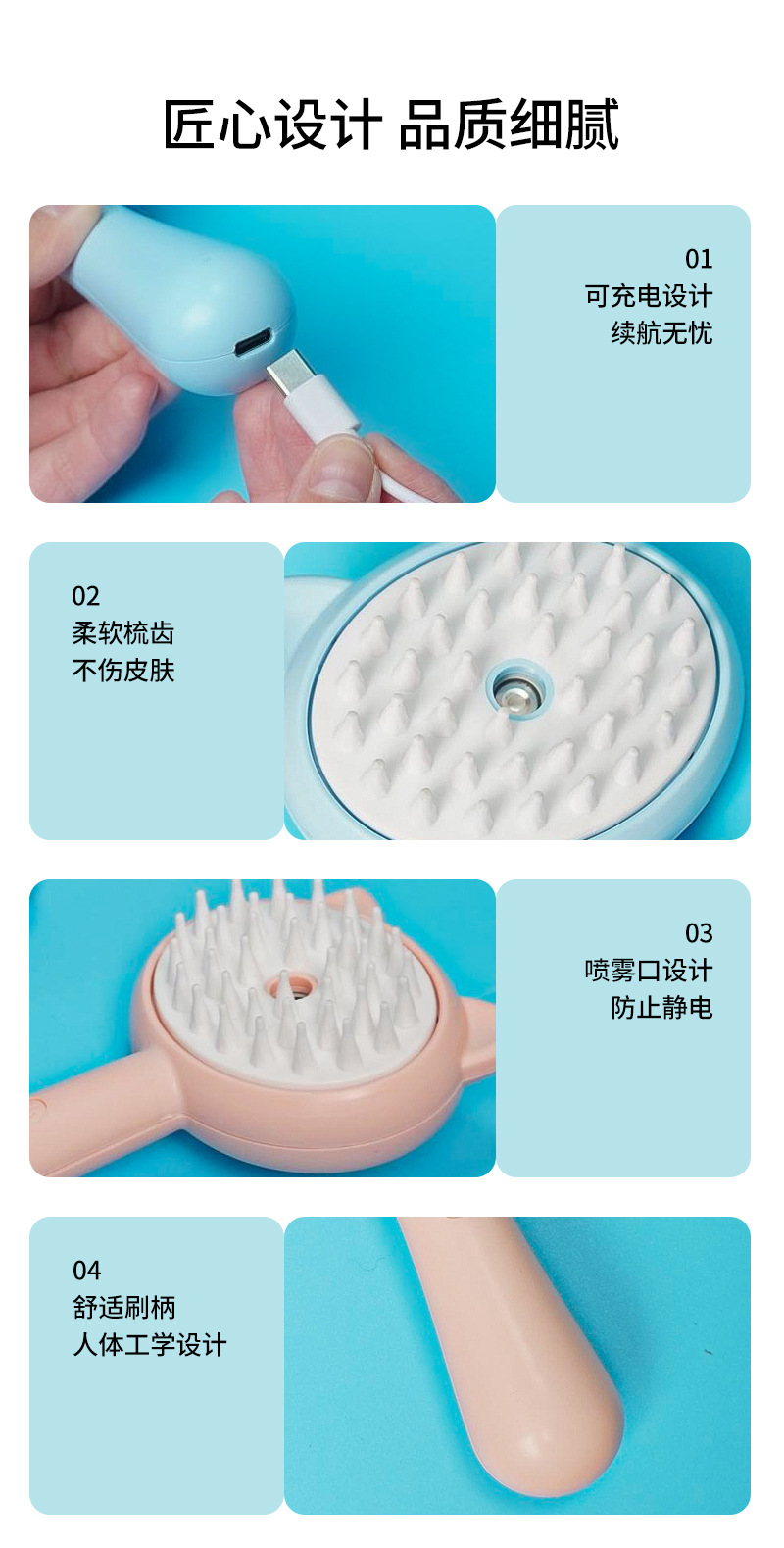 匠心设计 品质细腻

01
可充电设计
续航无忧

02
柔软梳齿
不伤皮肤

03
喷雾口设计
防止静电

04
舒适刷柄
人体工学设计