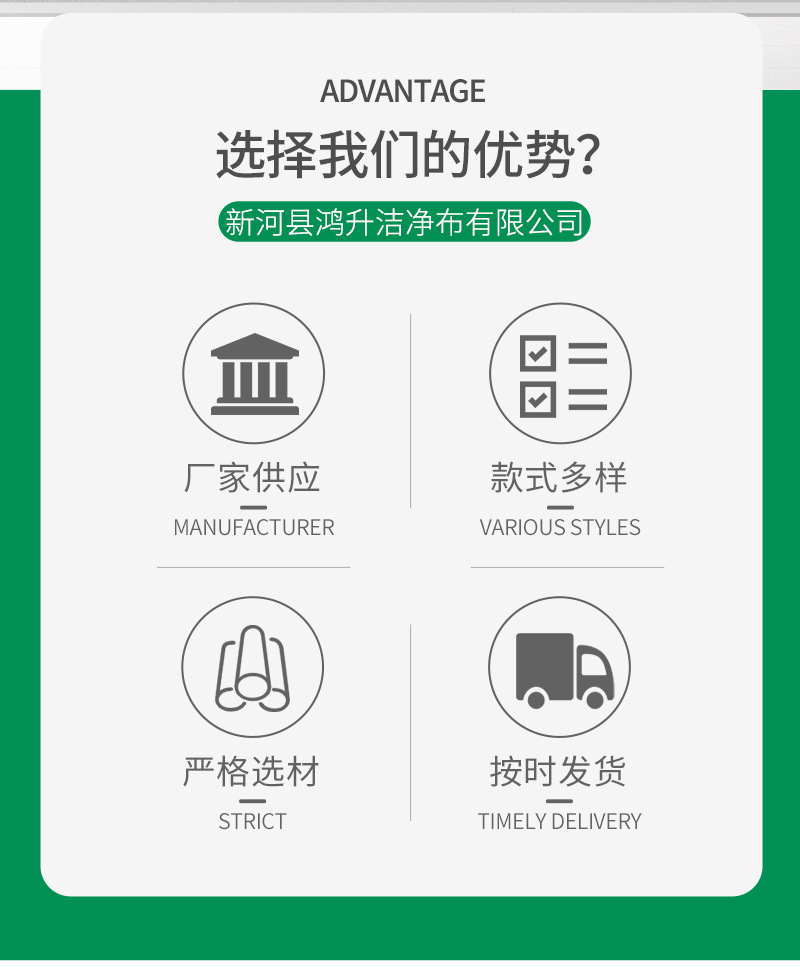 ADVANTAGE

选择我们的优势?

新河县鸿升洁净布有限公司

厂家供应
MANUFACTURER

款式多样
VARIOUS STYLES

严格选材
STRICT

按时发货
TIMELY DELIVERY