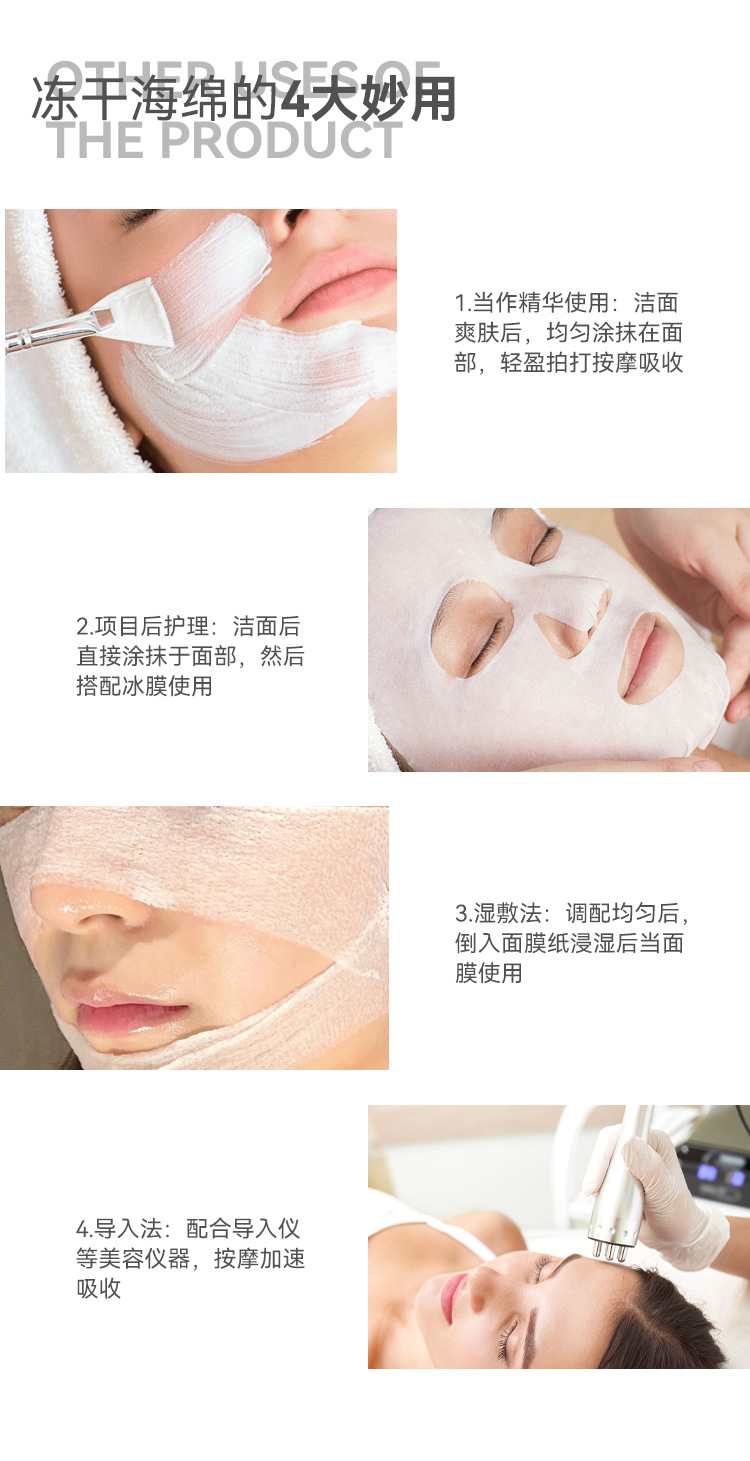 OTHER USES OF THE PRODUCT

冻干海绵的4大妙用

1.当作精华使用：洁面爽肤后，均匀涂抹在面部，轻盈拍打按摩吸收

2.项目后护理：洁面后直接涂抹于面部，然后搭配冰膜使用

3.湿敷法：调配均匀后，倒入面膜纸浸湿后当面膜使用

4.导入法：配合导入仪等美容仪器，按摩加速吸收