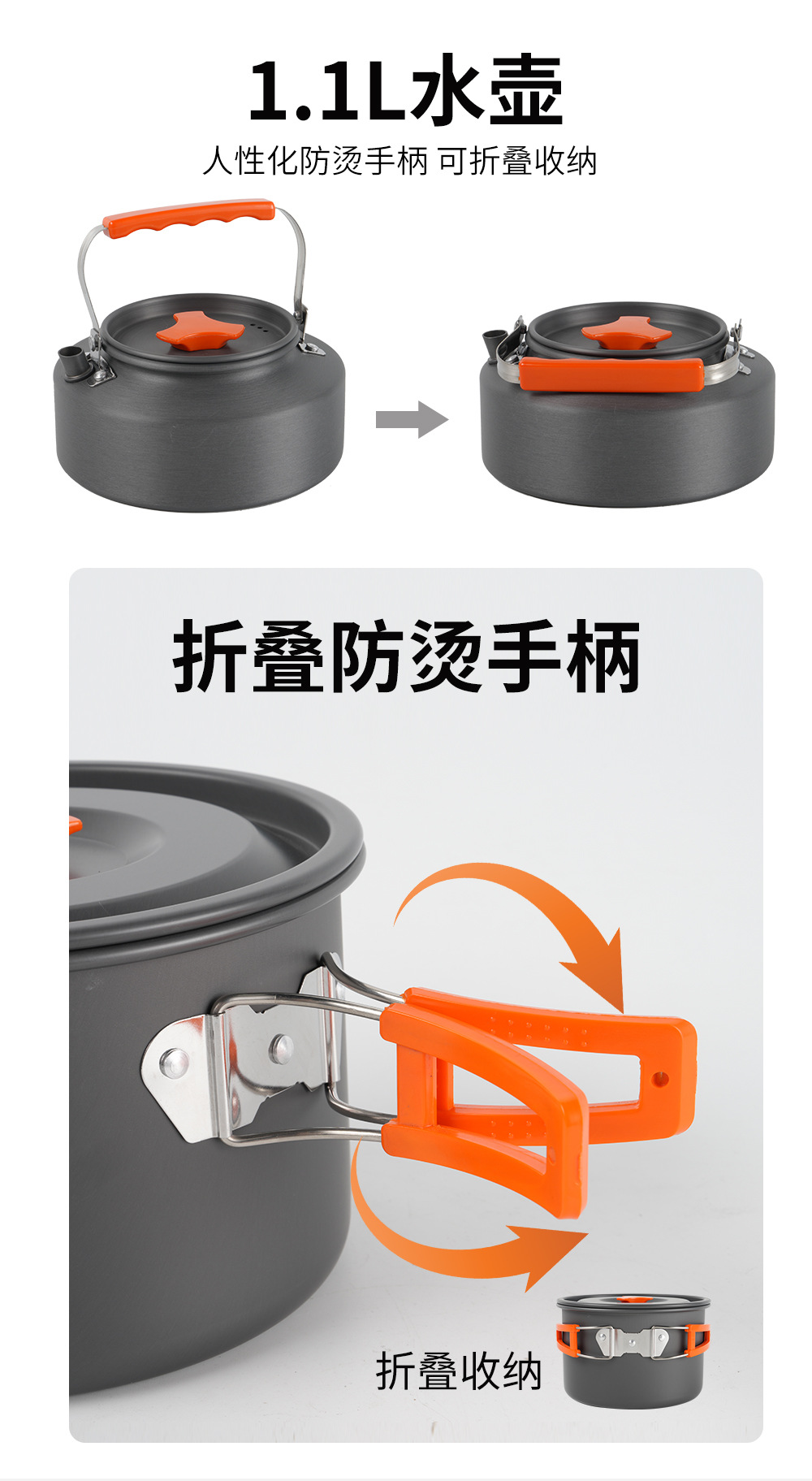 1.1L水壶

人性化防烫手柄 可折叠收纳

折叠防烫手柄

折叠收纳