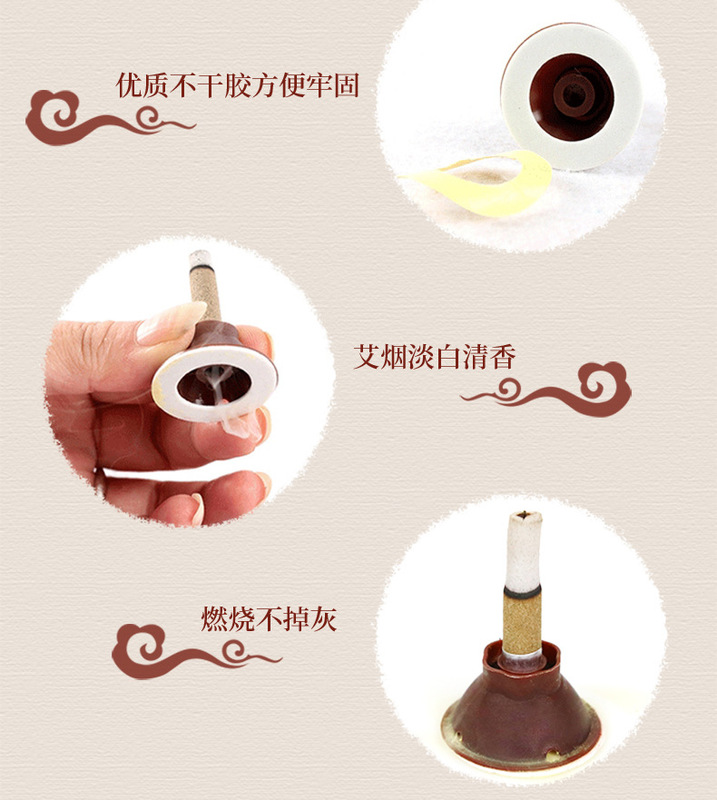 优质不干胶方便牢固

艾烟淡白清香

燃烧不掉灰