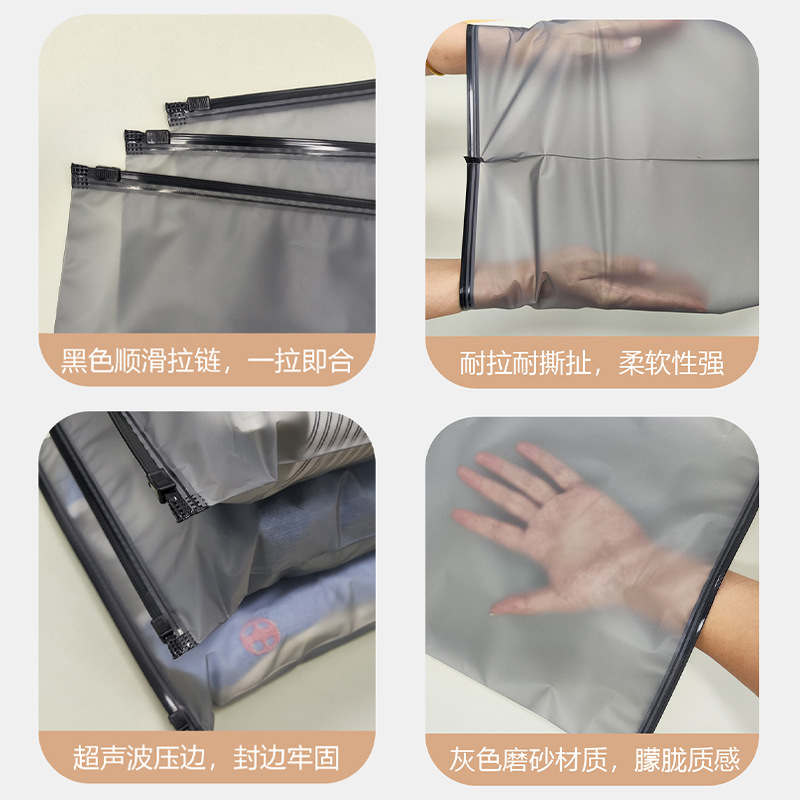 黑色顺滑拉链，一拉即合

耐拉耐撕扯，柔软性强

超声波压边，封边牢固

灰色磨砂材质，朦胧质感