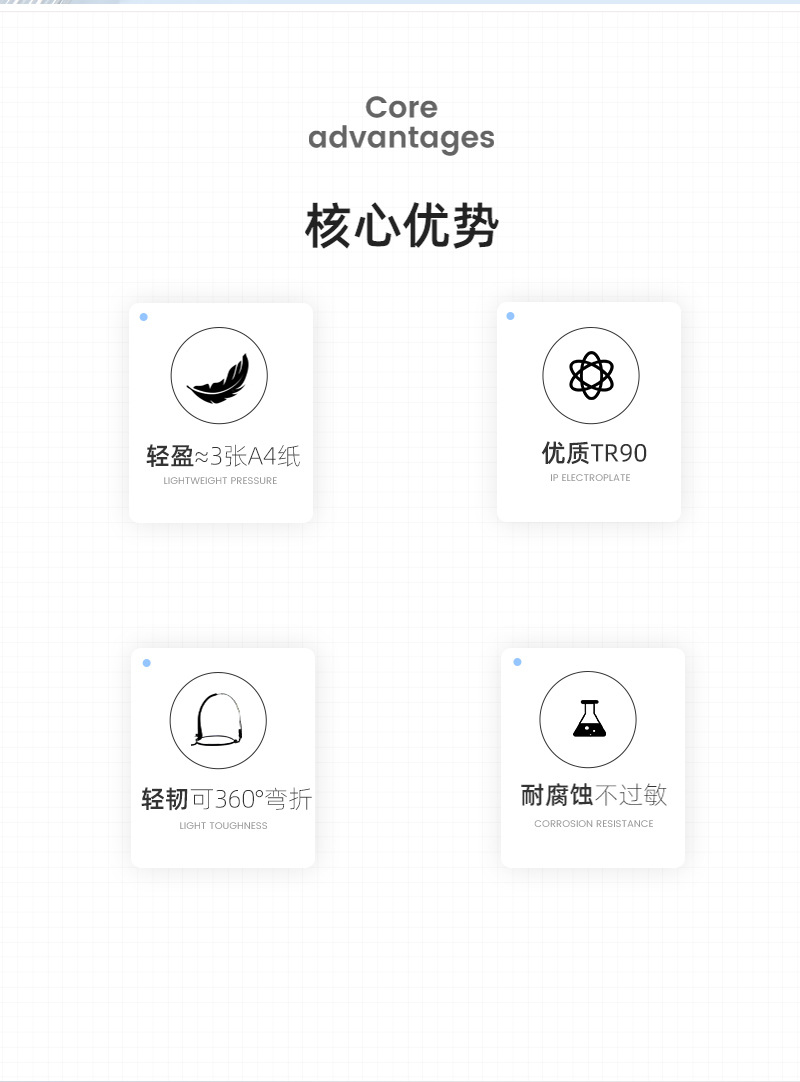 Core advantages

核心优势

轻盈≈3张A4纸
LIGHTWEIGHT PRESSURE

优质TR90
IP ELECTROPLATE

轻韧可360°弯折
LIGHT TOUGHNESS

耐腐蚀不过敏
CORROSION RESISTANCE