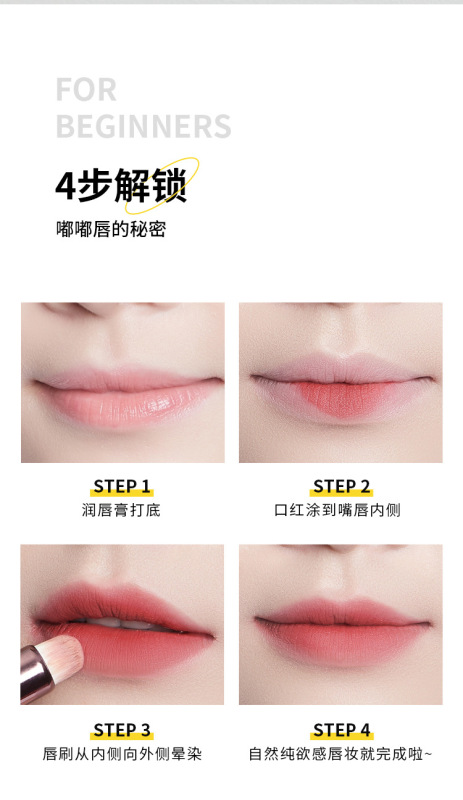 FOR
BEGINNERS

4步解锁

嘟嘟唇的秘密

STEP 1
润唇膏打底

STEP 2
口红涂到嘴唇内侧

STEP 3
唇刷从内侧向外侧晕染

STEP 4
自然纯欲感唇妆就完成啦~