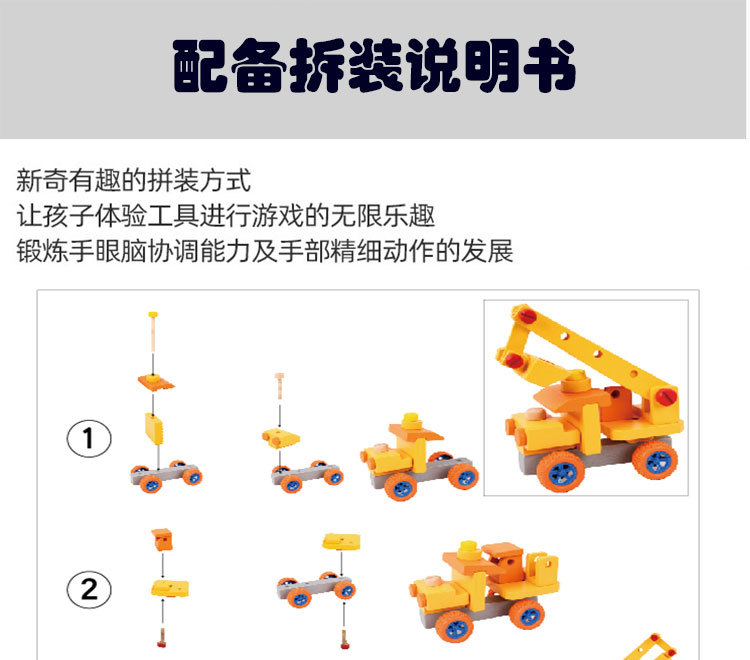 配备拆装说明书

新奇有趣的拼装方式
让孩子体验工具进行游戏的无限乐趣
锻炼手眼脑协调能力及手部精细动作的发展

①

②