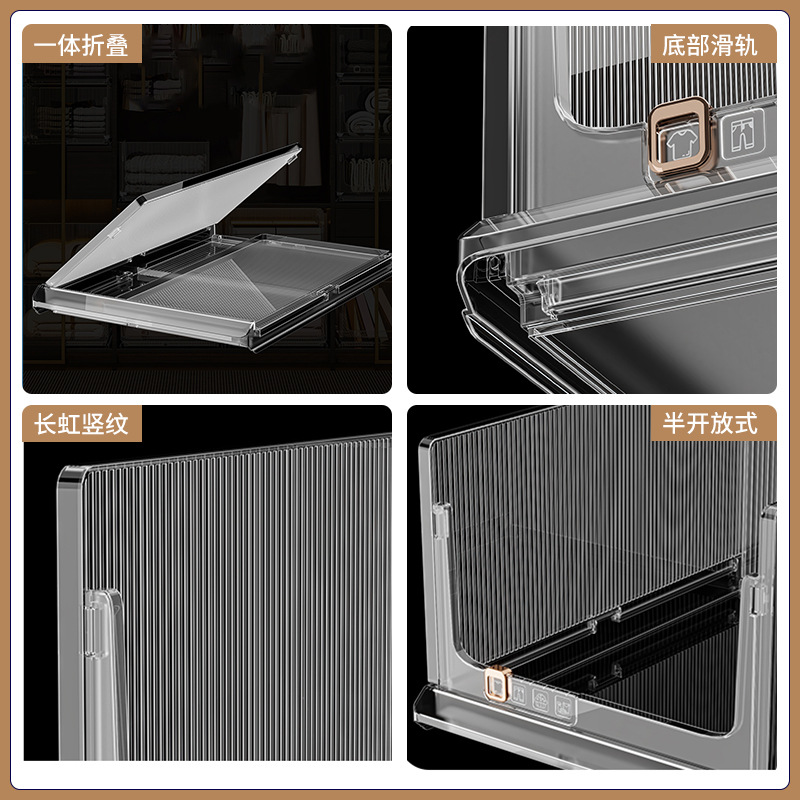 一体折叠

底部滑轨

长虹竖纹

半开放式