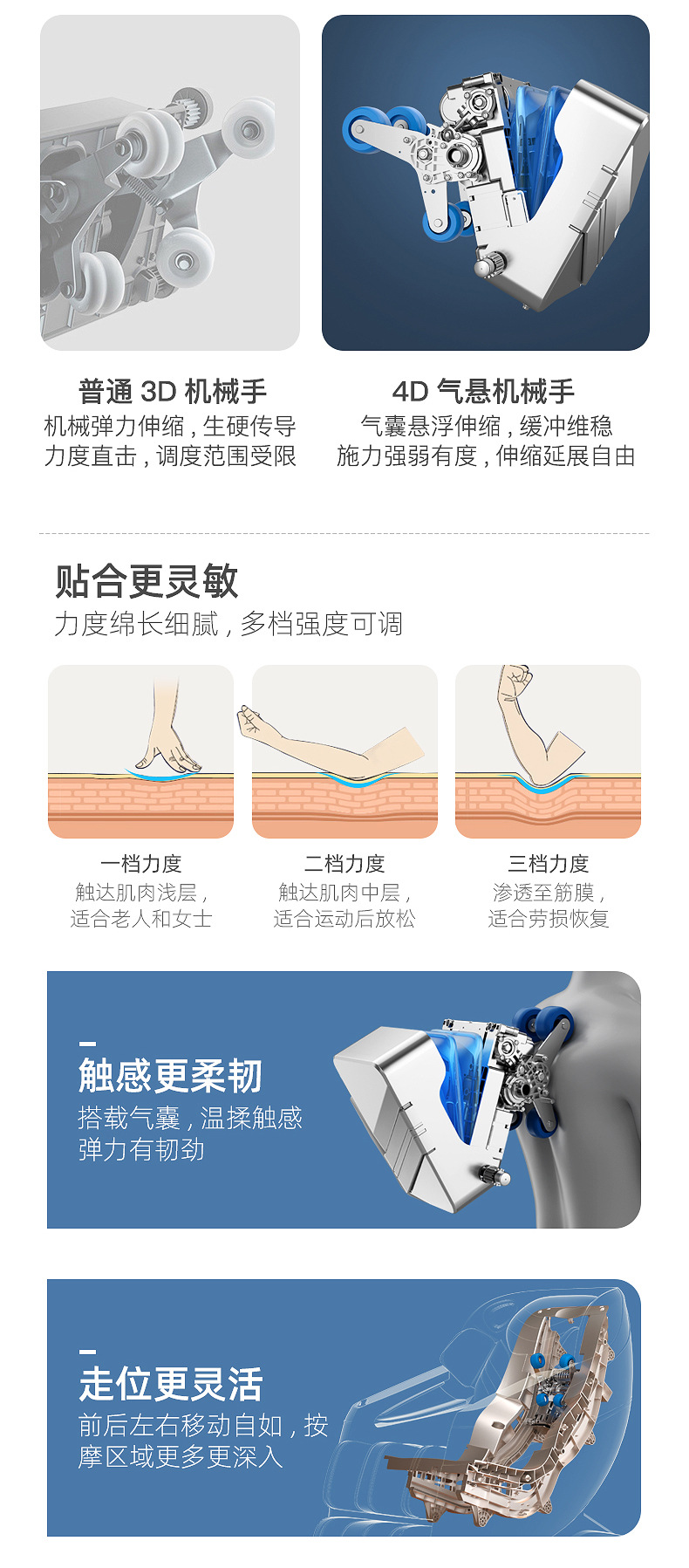 普通 3D 机械手
机械弹力伸缩，生硬传导
力度直击，调度范围受限

4D 气悬机械手
气囊悬浮伸缩，缓冲维稳
施力强弱有度，伸缩延展自由

贴合更灵敏
力度绵长细腻，多档强度可调

一档力度
触达肌肉浅层，
适合老人和女士

二档力度
触达肌肉中层，
适合运动后放松

三档力度
渗透至筋膜，
适合劳损恢复

触感更柔韧
搭载气囊，温揉触感
弹力有韧劲

走位更灵活
前后左右移动自如，按摩区域更多更深入