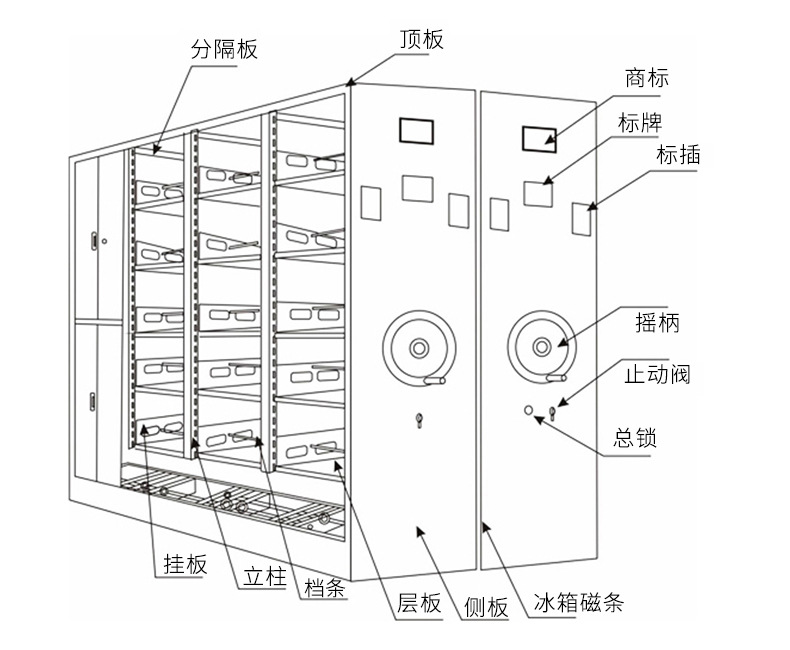 分隔板
顶板
商标
标牌
标插
摇柄
止动阀
总锁
挂板
立柱
档条
层板
侧板
冰箱磁条