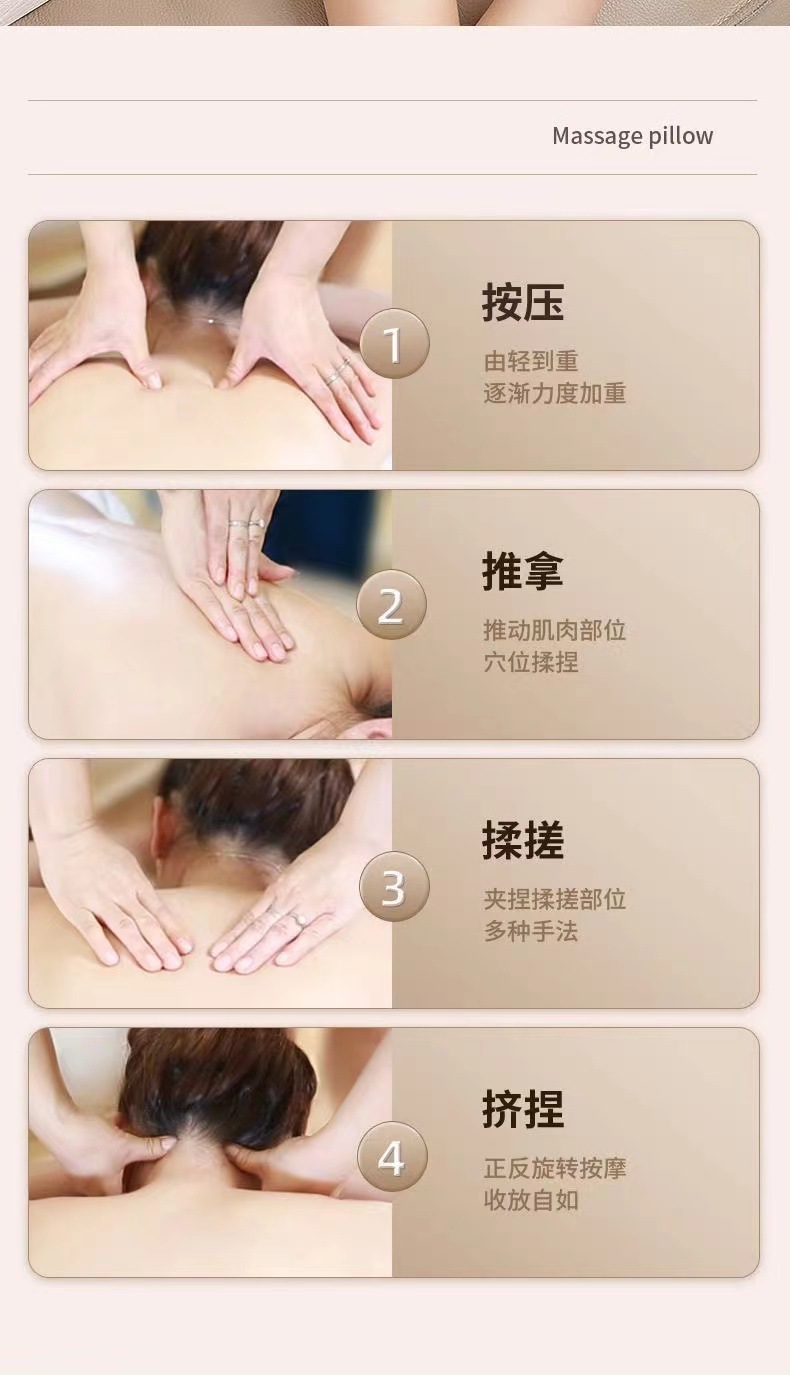 Massage pillow

1

按压

由轻到重
逐渐力度加重

2

推拿

推动肌肉部位
穴位揉捏

3

揉搓

夹捏揉搓部位
多种手法

4

挤捏

正反旋转按摩
收放自如