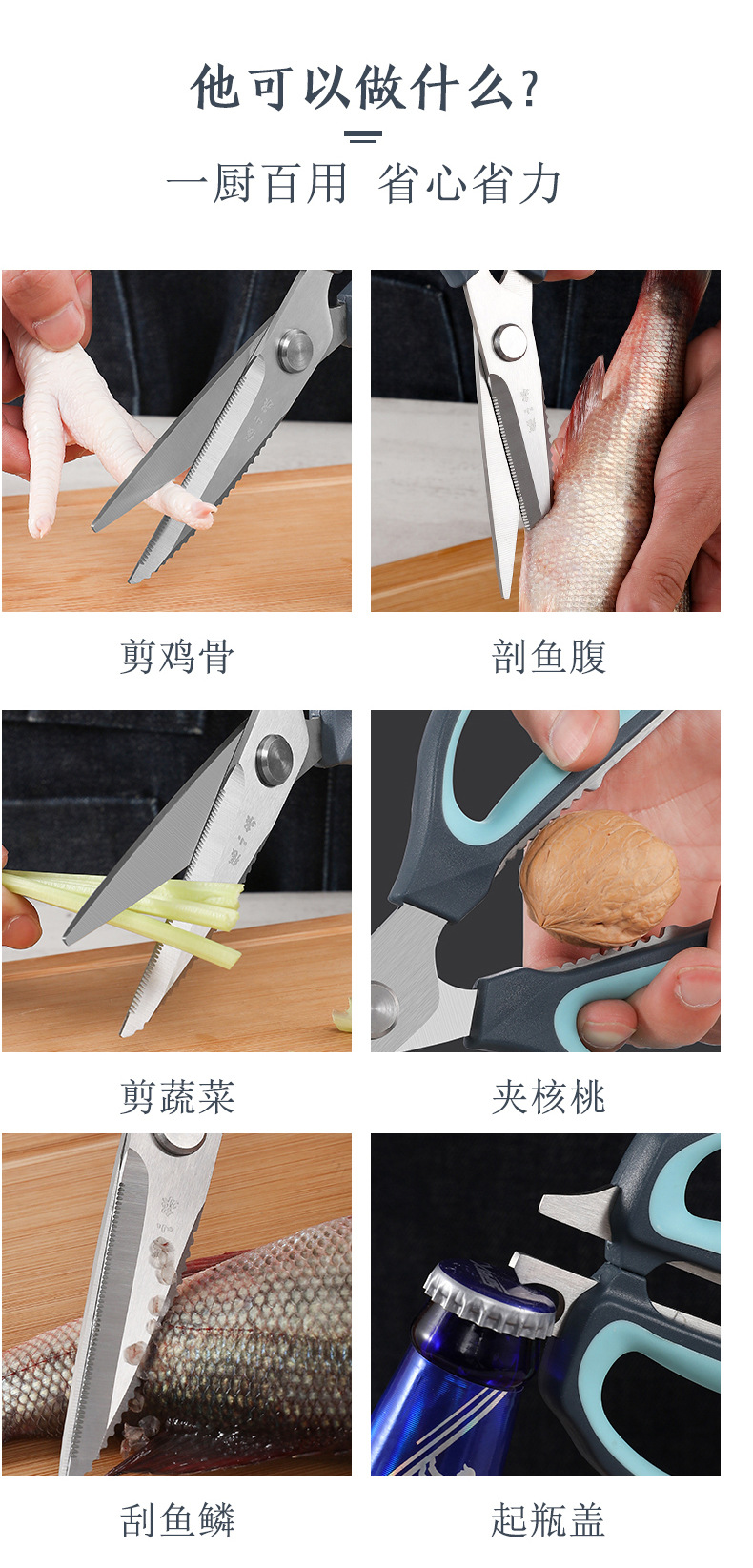 他可以做什么?

一厨百用 省心省力

剪鸡骨

剖鱼腹

剪蔬菜

夹核桃

刮鱼鳞

起瓶盖